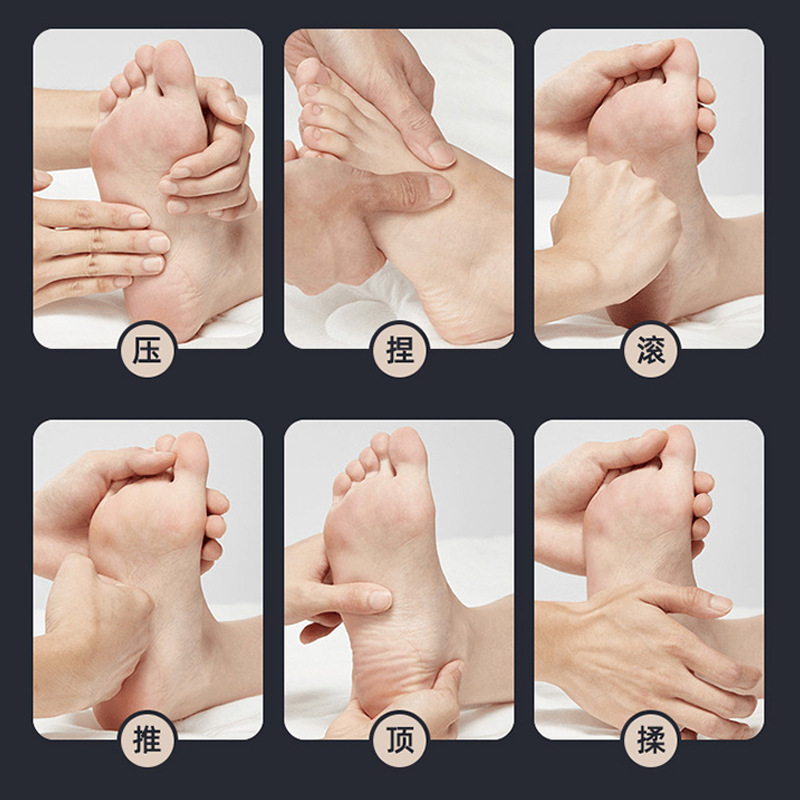 压

捏

滚

推

顶

揉