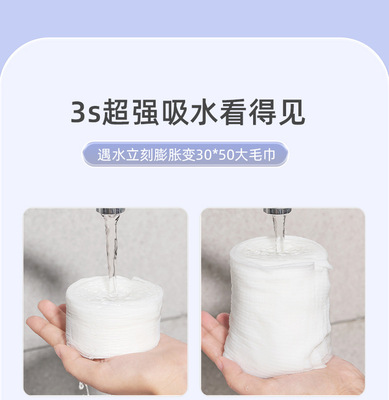 3s超强吸水看得见

遇水立刻膨胀变30*50大毛巾