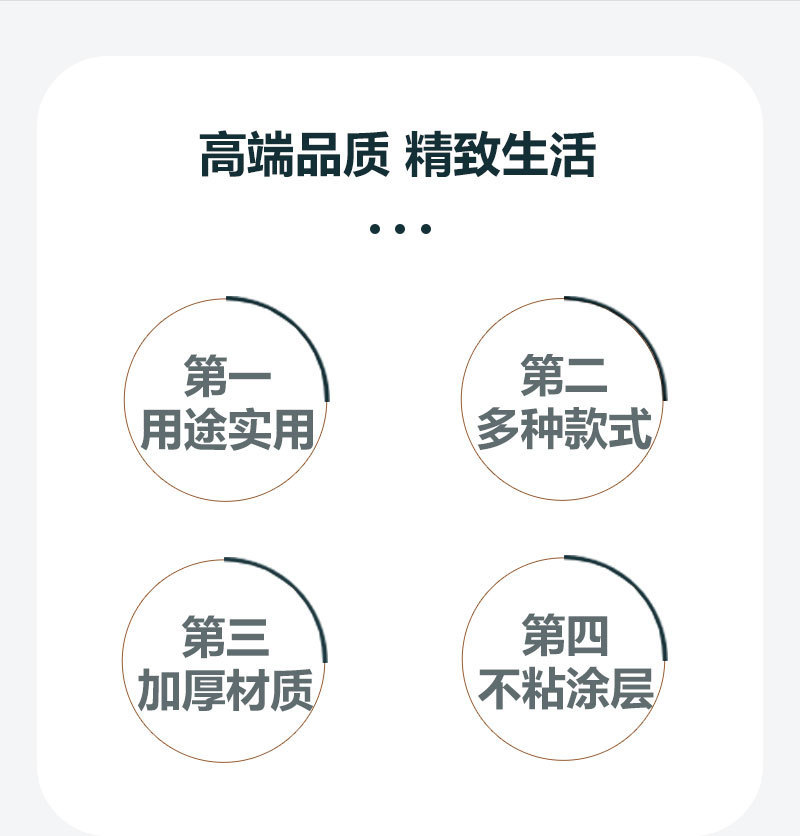 高端品质 精致生活

• • •

第一
用途实用

第二
多种款式

第三
加厚材质

第四
不粘涂层