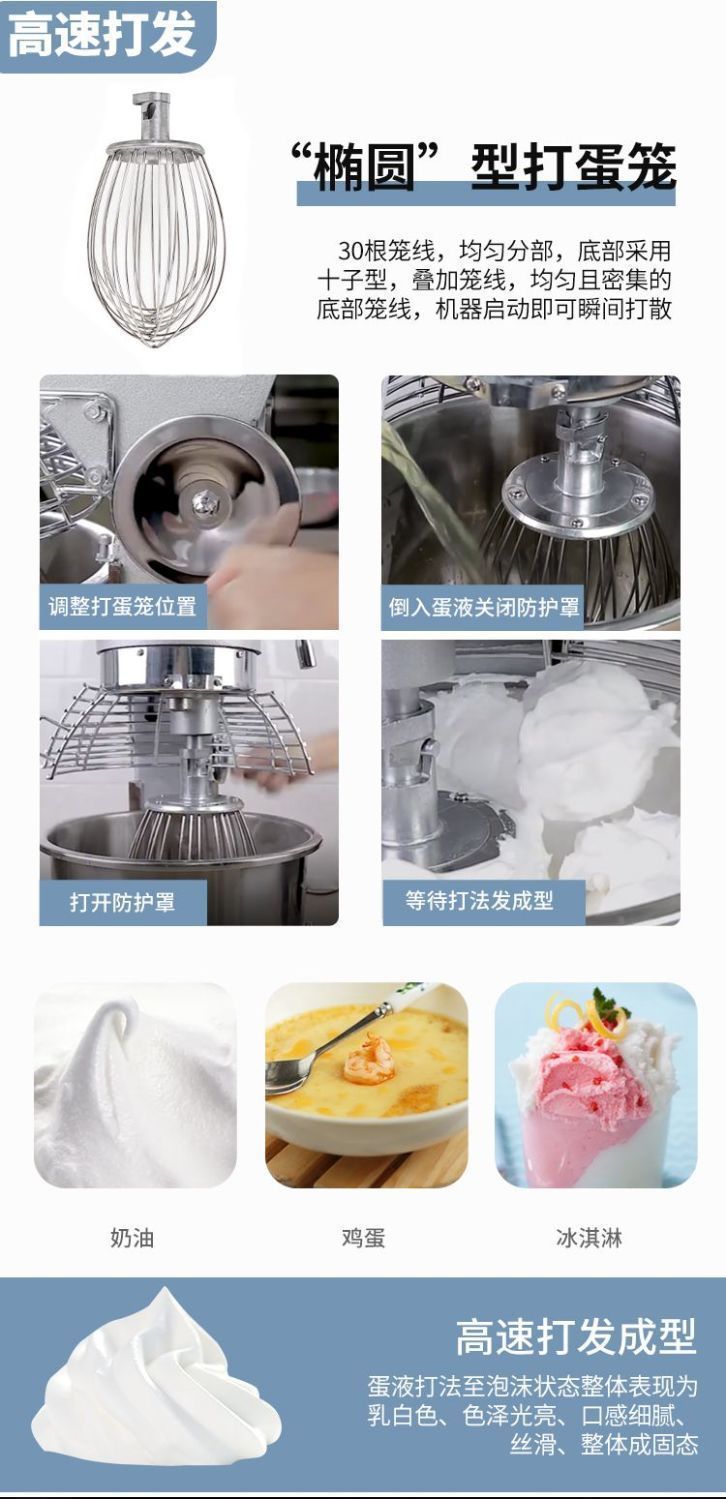 高速打发

“椭圆”型打蛋笼

30根笼线，均匀分部，底部采用十子型，叠加笼线，均匀且密集的底部笼线，机器启动即可瞬间打散

调整打蛋笼位置

倒入蛋液关闭防护罩

打开防护罩

等待打法发成型

奶油

鸡蛋

冰淇淋

高速打发成型

蛋液打法至泡沫状态整体表现为乳白色、色泽光亮、口感细腻、丝滑、整体成固态