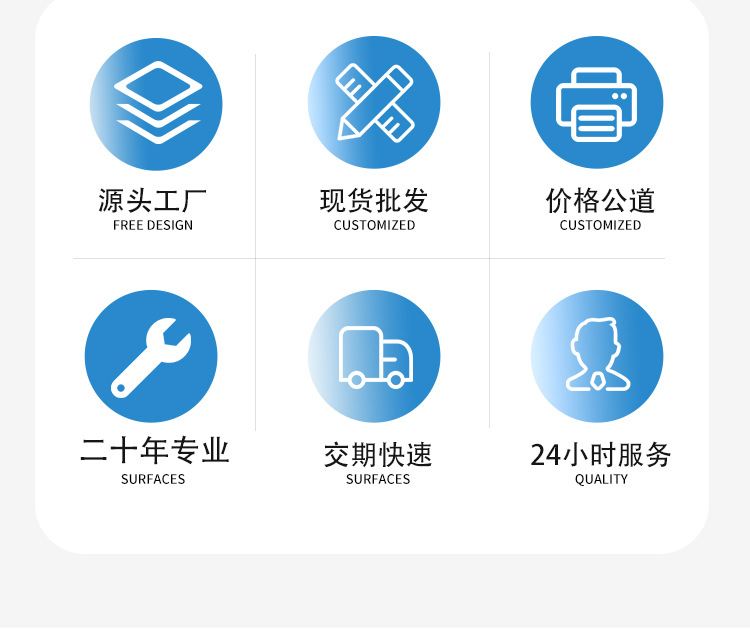 源头工厂
FREE DESIGN

现货批发
CUSTOMIZED

价格公道
CUSTOMIZED

二十年专业
SURFACES

交期快速
SURFACES

24小时服务
QUALITY