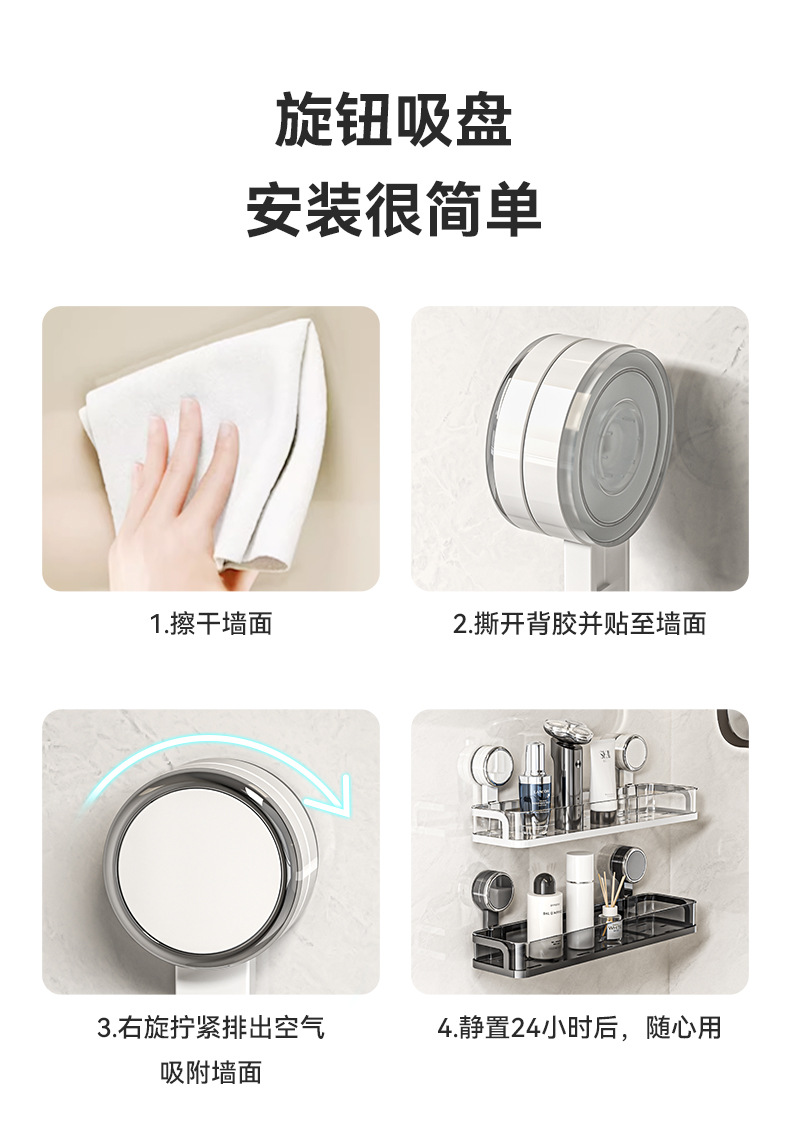 旋钮吸盘
安装很简单

1.擦干墙面

2.撕开背胶并贴至墙面

3.右旋拧紧排出空气
吸附墙面

4.静置24小时后，随心用