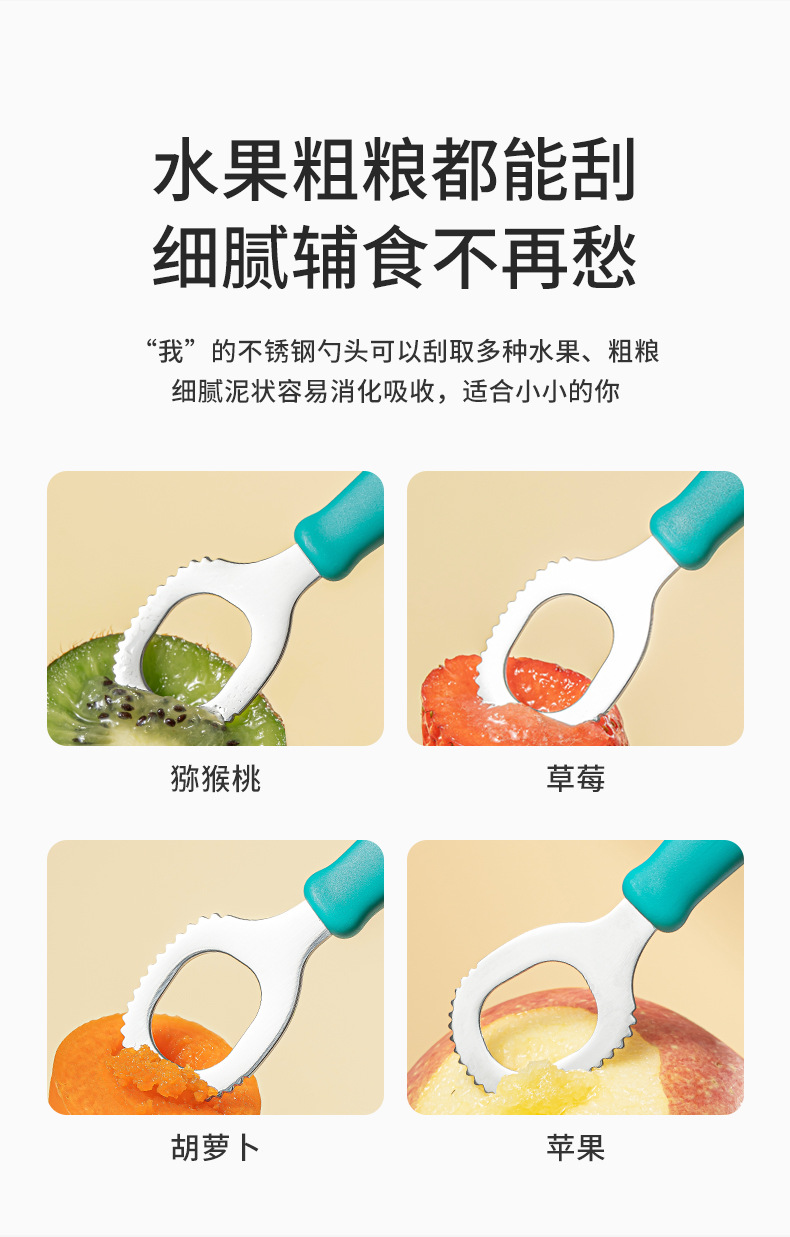 水果粗粮都能刮
细腻辅食不再愁

“我”的不锈钢勺头可以刮取多种水果、粗粮
细腻泥状容易消化吸收，适合小小的你

猕猴桃

草莓

胡萝卜

苹果