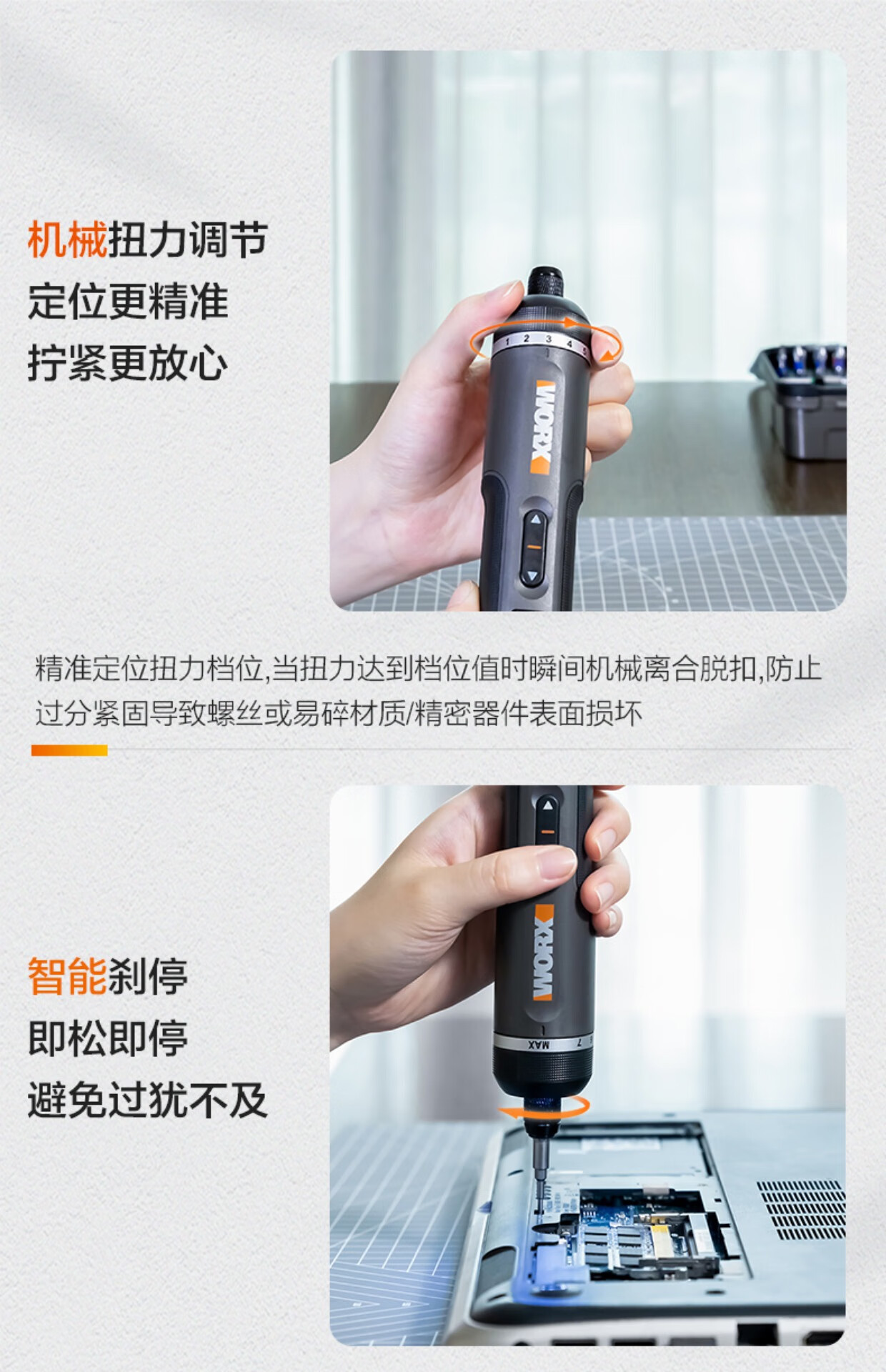 机械扭力调节
定位更精准
拧紧更放心

1 2 3 4 5

WORX

精准定位扭力档位,当扭力达到档位值时瞬间机械离合脱扣,防止过分紧固导致螺丝或易碎材质/精密器件表面损坏

智能刹停
即松即停
避免过犹不及

WORX

MAX 7