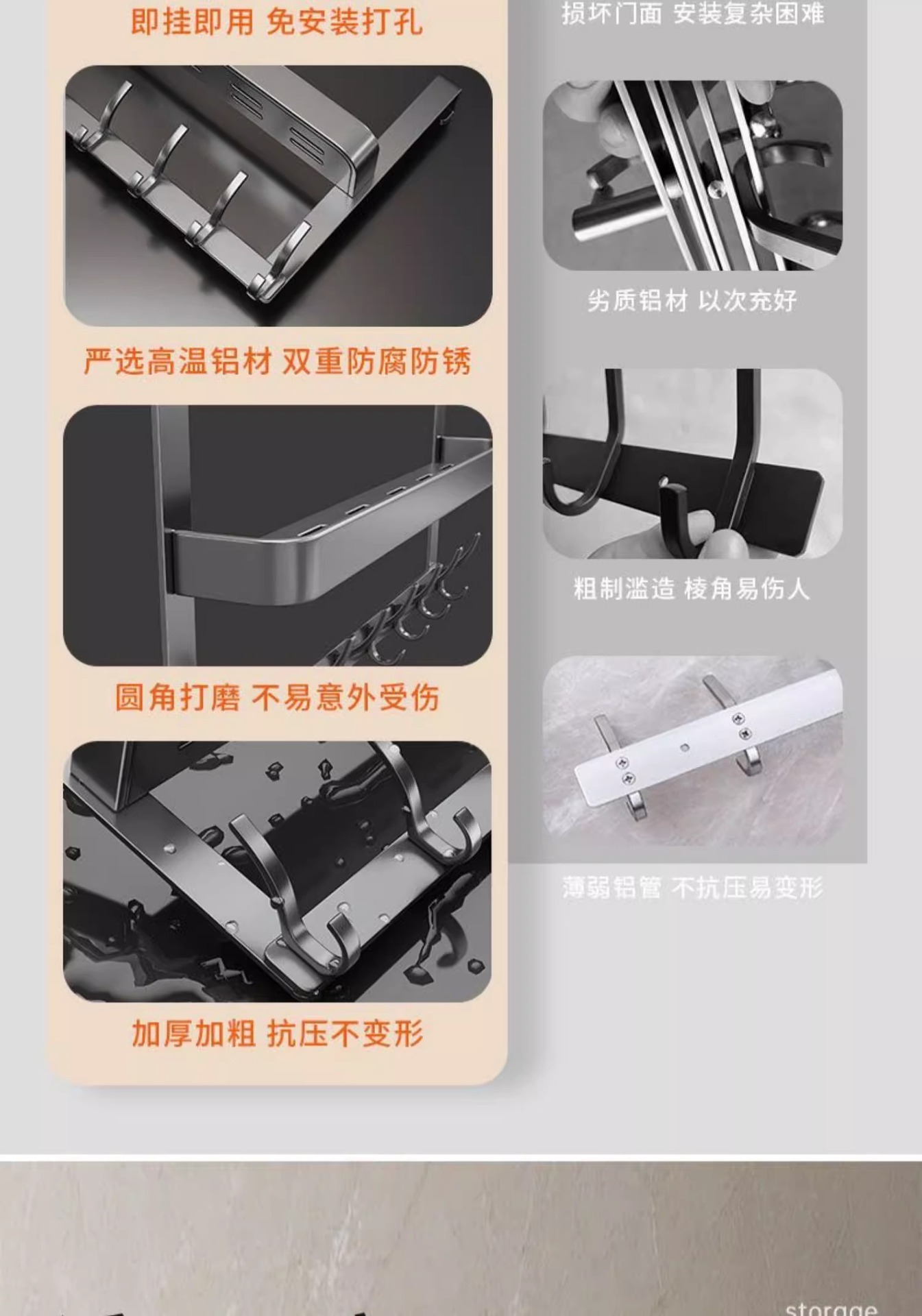 即挂即用 免安装打孔

严选高温铝材 双重防腐防锈

圆角打磨 不易意外受伤

加厚加粗 抗压不变形

损坏门面 安装复杂困难

劣质铝材 以次充好

粗制滥造 棱角易伤人

薄弱铝管 不抗压易变形

storage