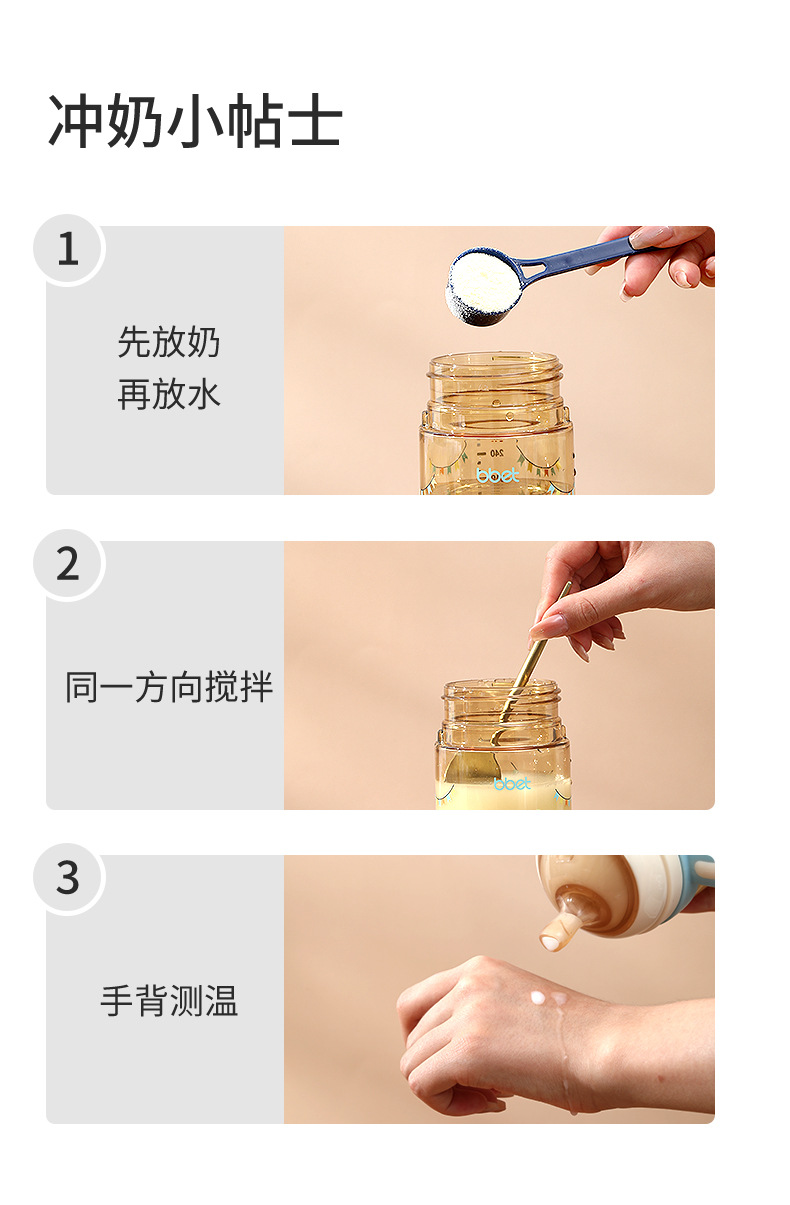 冲奶小帖士

1

先放奶
再放水

240

bbet

2

同一方向搅拌

bbet

3

手背测温