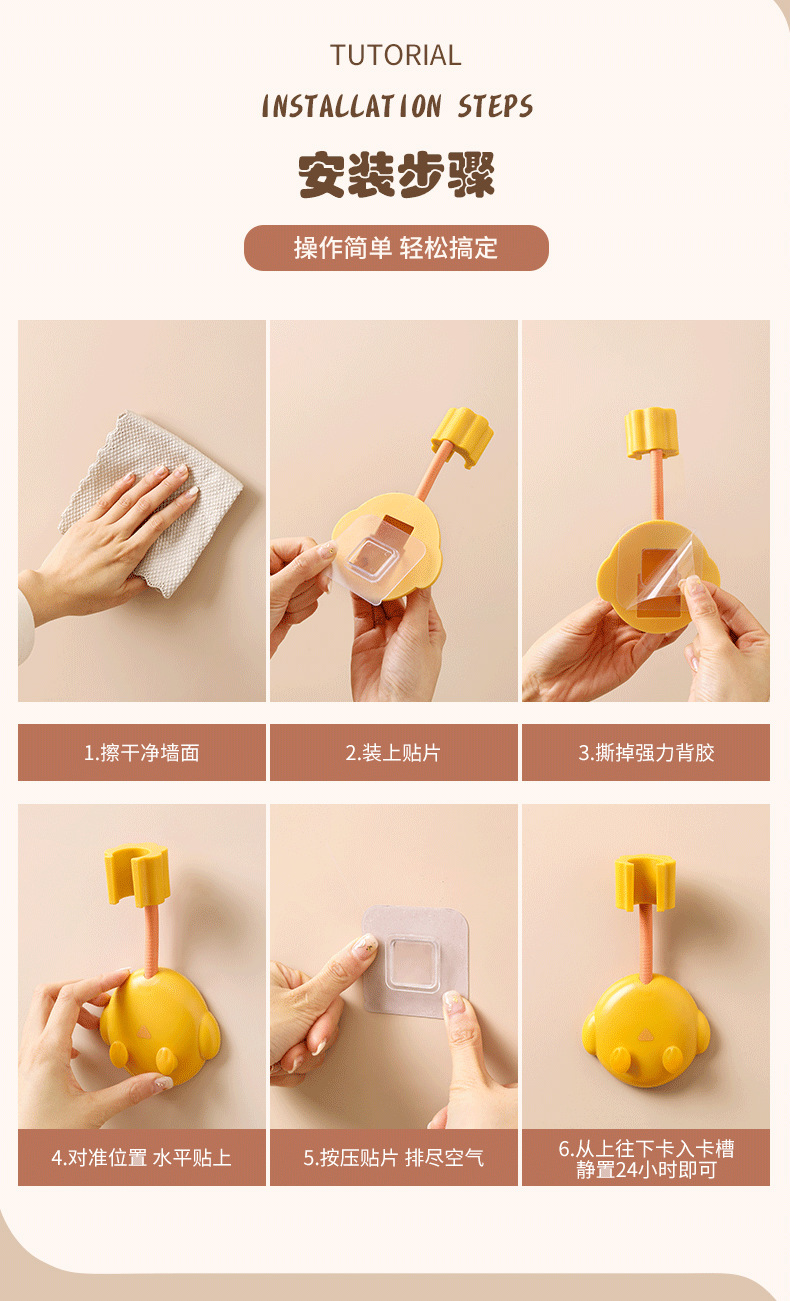 TUTORIAL

INSTALLATION STEPS

安装步骤

操作简单 轻松搞定

1.擦干净墙面

2.装上贴片

3.撕掉强力背胶

4.对准位置 水平贴上

5.按压贴片 排尽空气

6.从上往下卡入卡槽
静置24小时即可