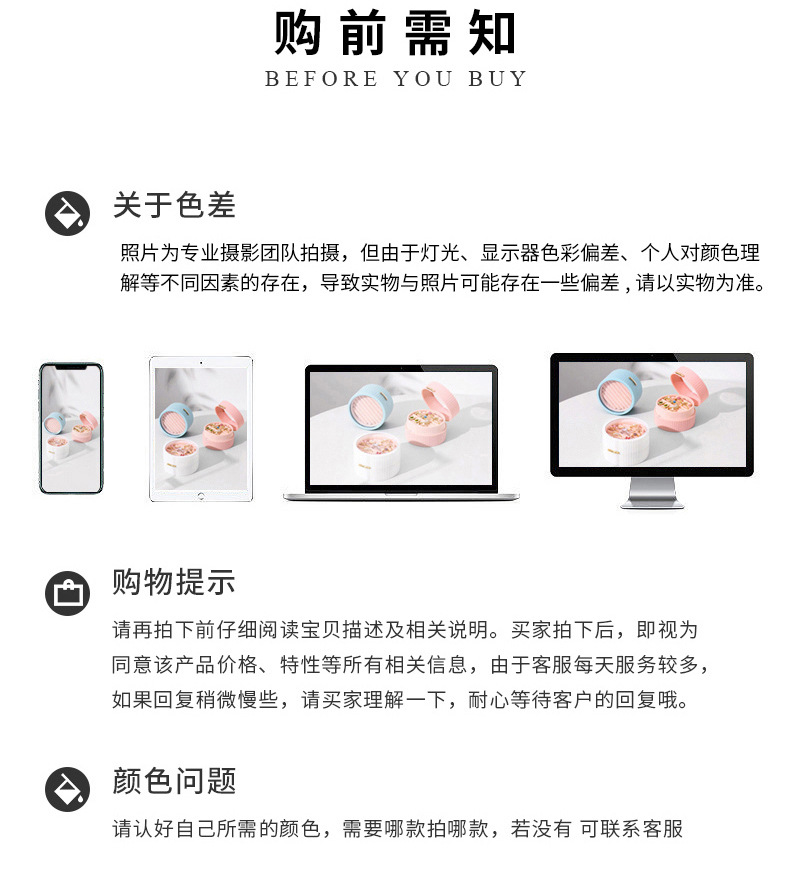 购前需知
BEFORE YOU BUY

关于色差

照片为专业摄影团队拍摄，但由于灯光、显示器色彩偏差、个人对颜色理解等不同因素的存在，导致实物与照片可能存在一些偏差 , 请以实物为准。

购物提示

请再拍下前仔细阅读宝贝描述及相关说明。买家拍下后，即视为同意该产品价格、特性等所有相关信息，由于客服每天服务较多，如果回复稍微慢些，请买家理解一下，耐心等待客户的回复哦。

颜色问题

请认好自己所需的颜色，需要哪款拍哪款，若没有 可联系客服