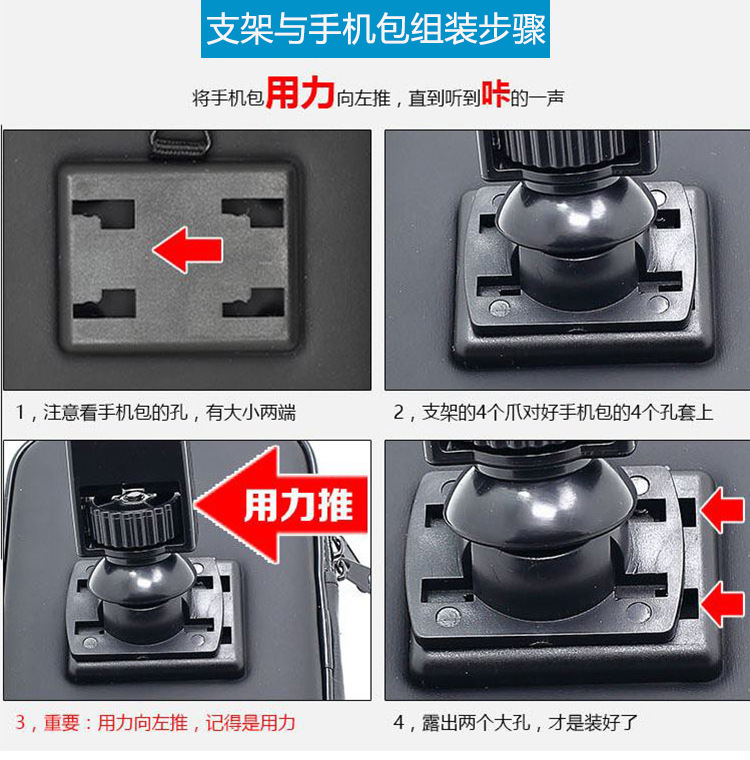 支架与手机包组装步骤

将手机包用力向左推，直到听到咔的一声

1，注意看手机包的孔，有大小两端

2，支架的4个爪对好手机包的4个孔套上

用力推

3，重要：用力向左推，记得是用力

4，露出两个大孔，才是装好了