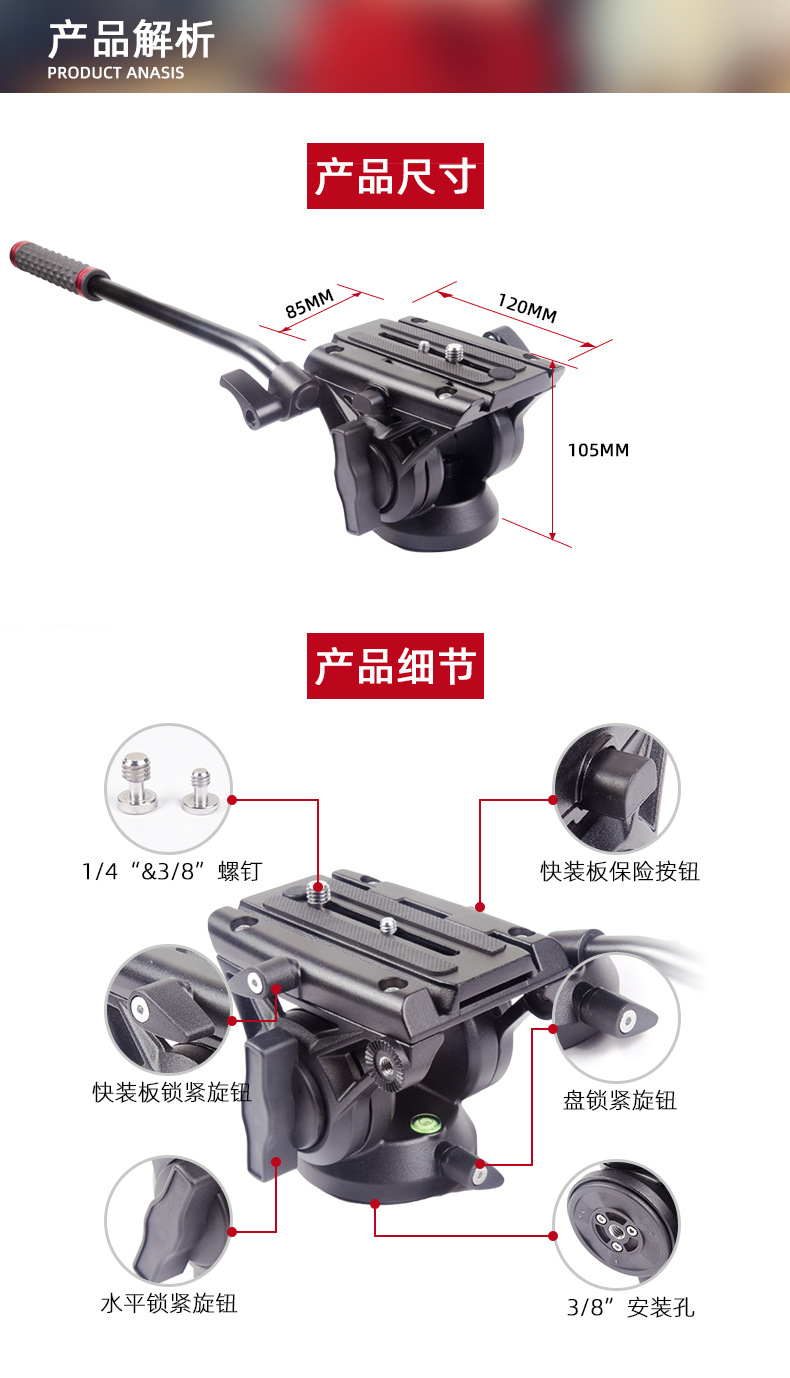 产品解析
PRODUCT ANASIS

产品尺寸

85MM

120MM

105MM

产品细节

1/4“&3/8”螺钉

快装板保险按钮

快装板锁紧旋钮

盘锁紧旋钮

水平锁紧旋钮

3/8”安装孔