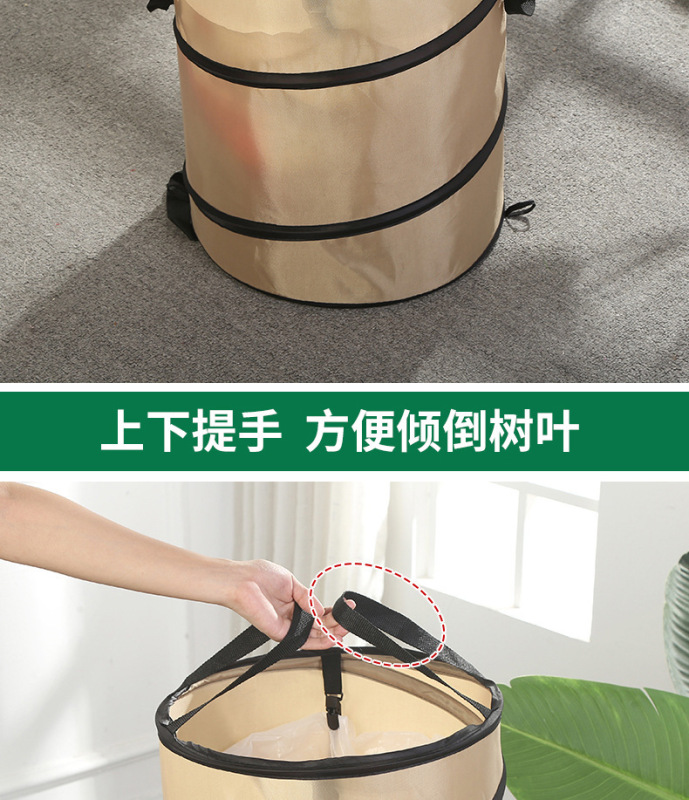 上下提手 方便倾倒树叶