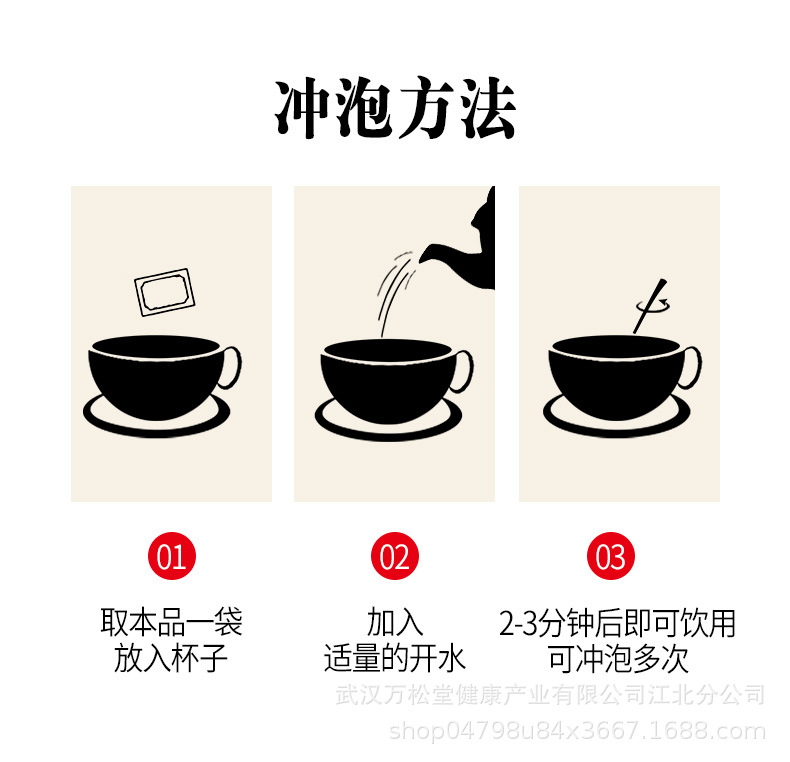 冲泡方法

01
取本品一袋
放入杯子

02
加入
适量的开水

03
2-3分钟后即可饮用
可冲泡多次

武汉万松堂健康产业有限公司江北分公司
shop04798u84x3667.1688.com