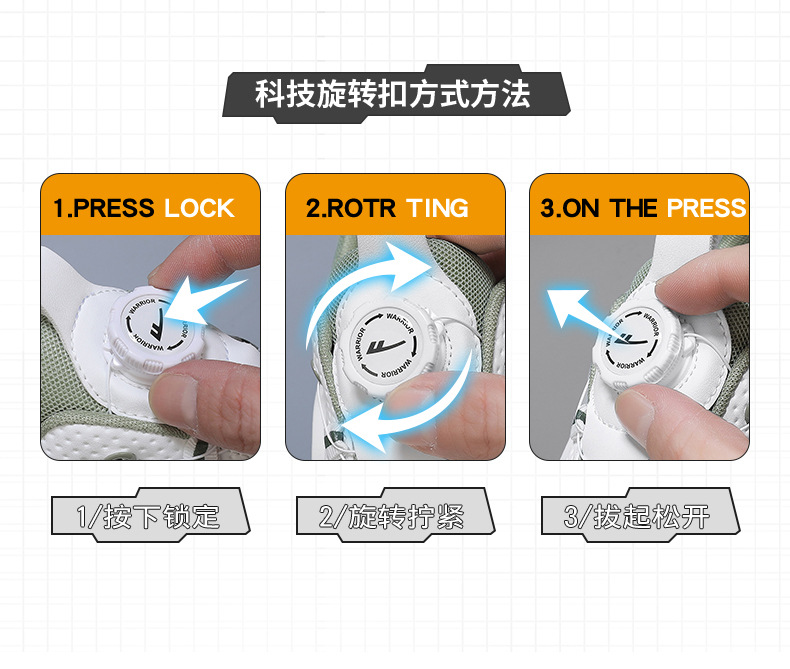 科技旋转扣方式方法

1.PRESS LOCK

WARRIOR

WARRIOR

1/按下锁定

2.ROTR TING

WARRIOR

WARRIOR

2/旋转拧紧

3.ON THE PRESS

WARRIOR

WARRIOR

3/拔起松开