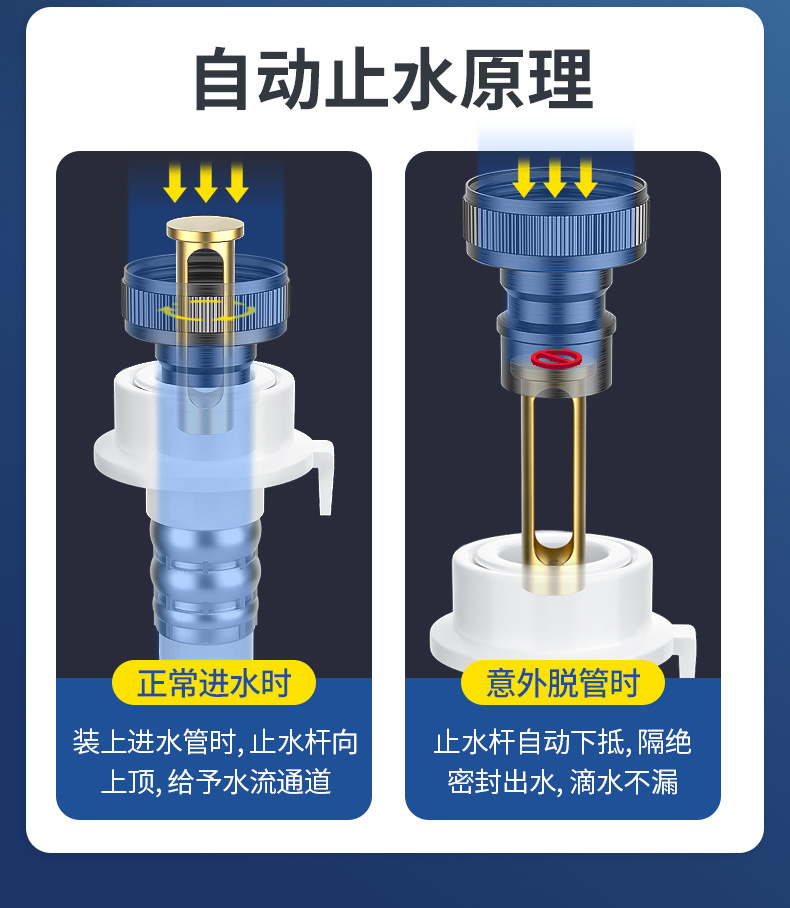 自动止水原理

正常进水时

装上进水管时, 止水杆向上顶, 给予水流通道

意外脱管时

止水杆自动下抵, 隔绝密封出水, 滴水不漏