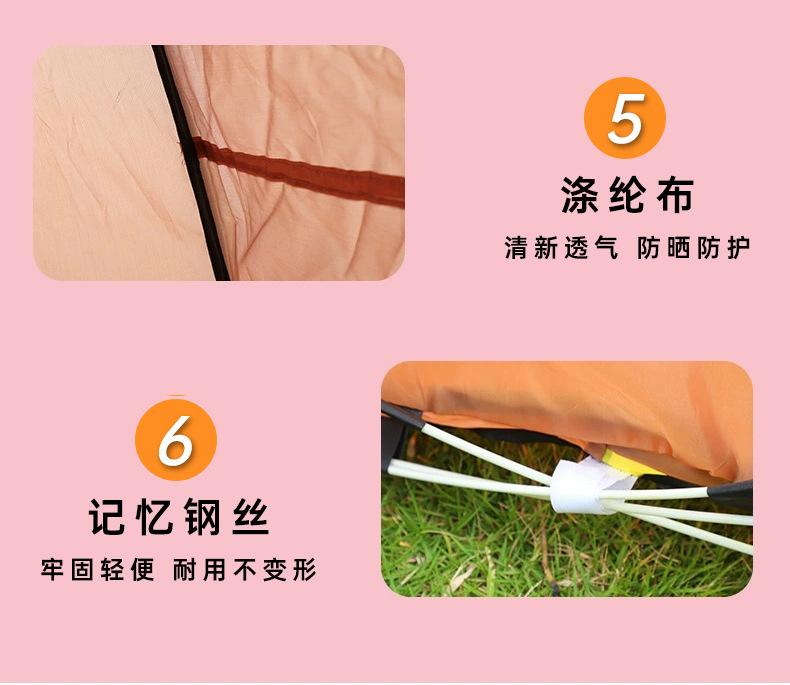 5

涤纶布

清新透气 防晒防护

6

记忆钢丝

牢固轻便 耐用不变形