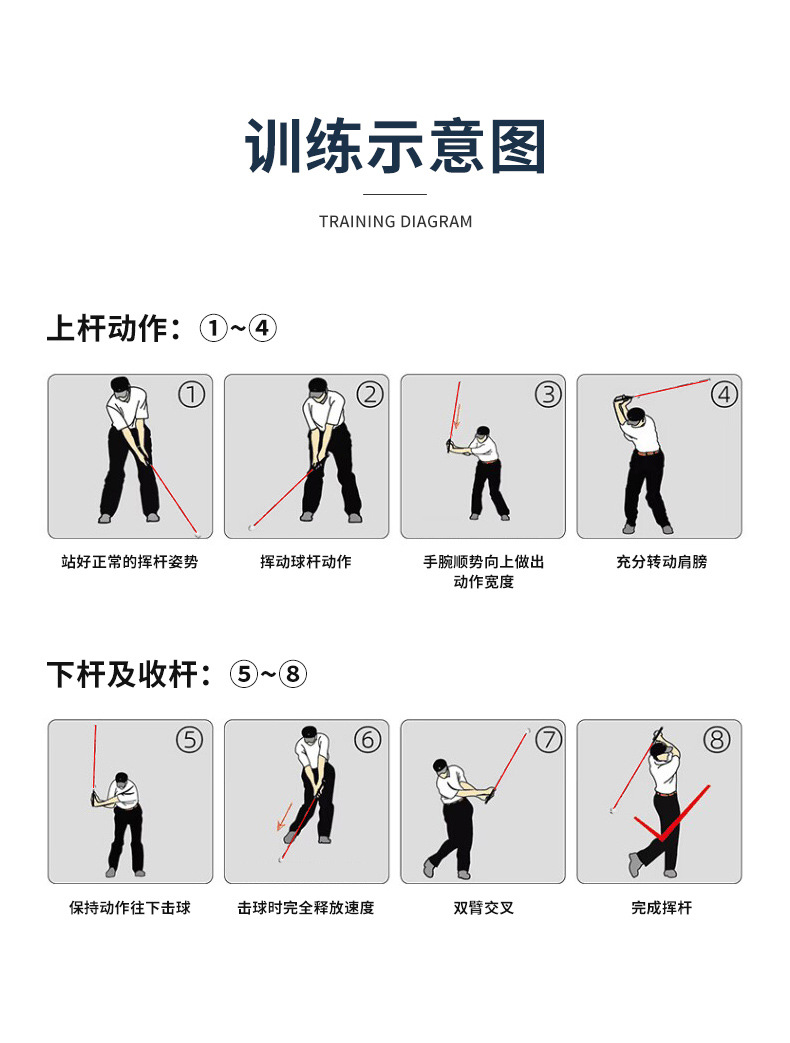 训练示意图

TRAINING DIAGRAM

上杆动作：①~④

①

站好正常的挥杆姿势

②

挥动球杆动作

③

手腕顺势向上做出动作宽度

④

充分转动肩膀

下杆及收杆：⑤~⑧

⑤

保持动作往下击球

⑥

击球时完全释放速度

⑦

双臂交叉

⑧

完成挥杆