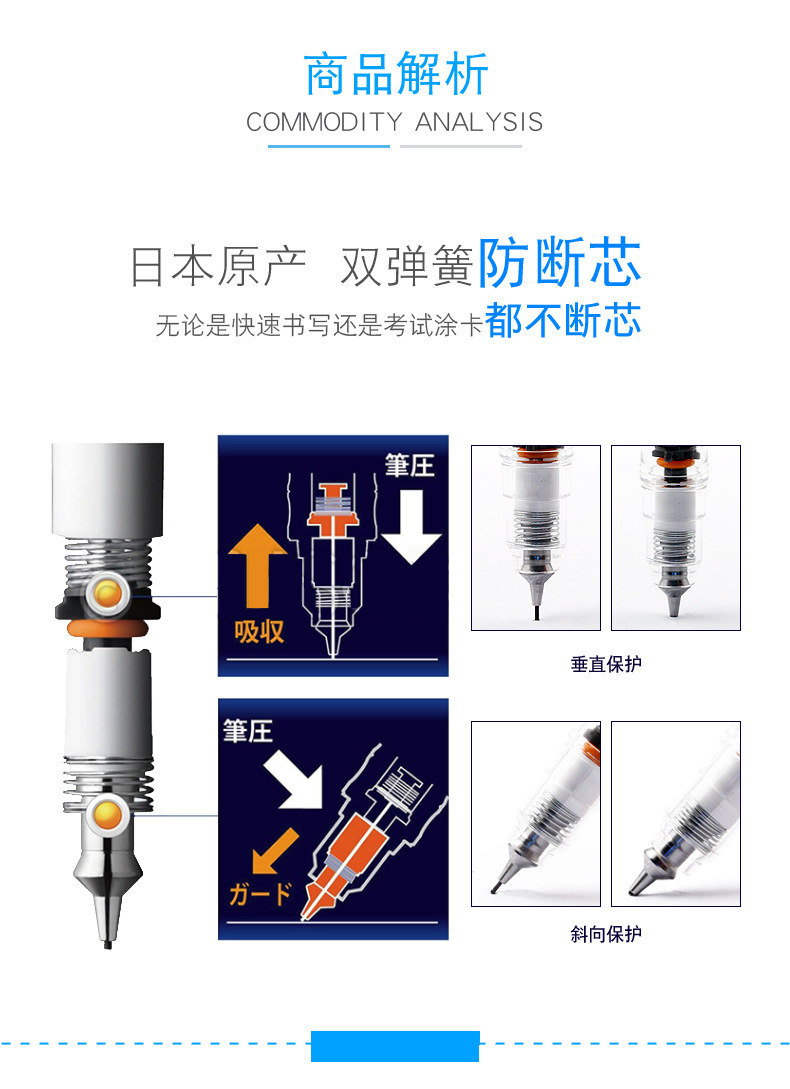 商品解析
COMMODITY ANALYSIS

日本原产 双弹簧防断芯
无论是快速书写还是考试涂卡都不断芯

筆圧
吸収

垂直保护

筆圧
ガード

斜向保护