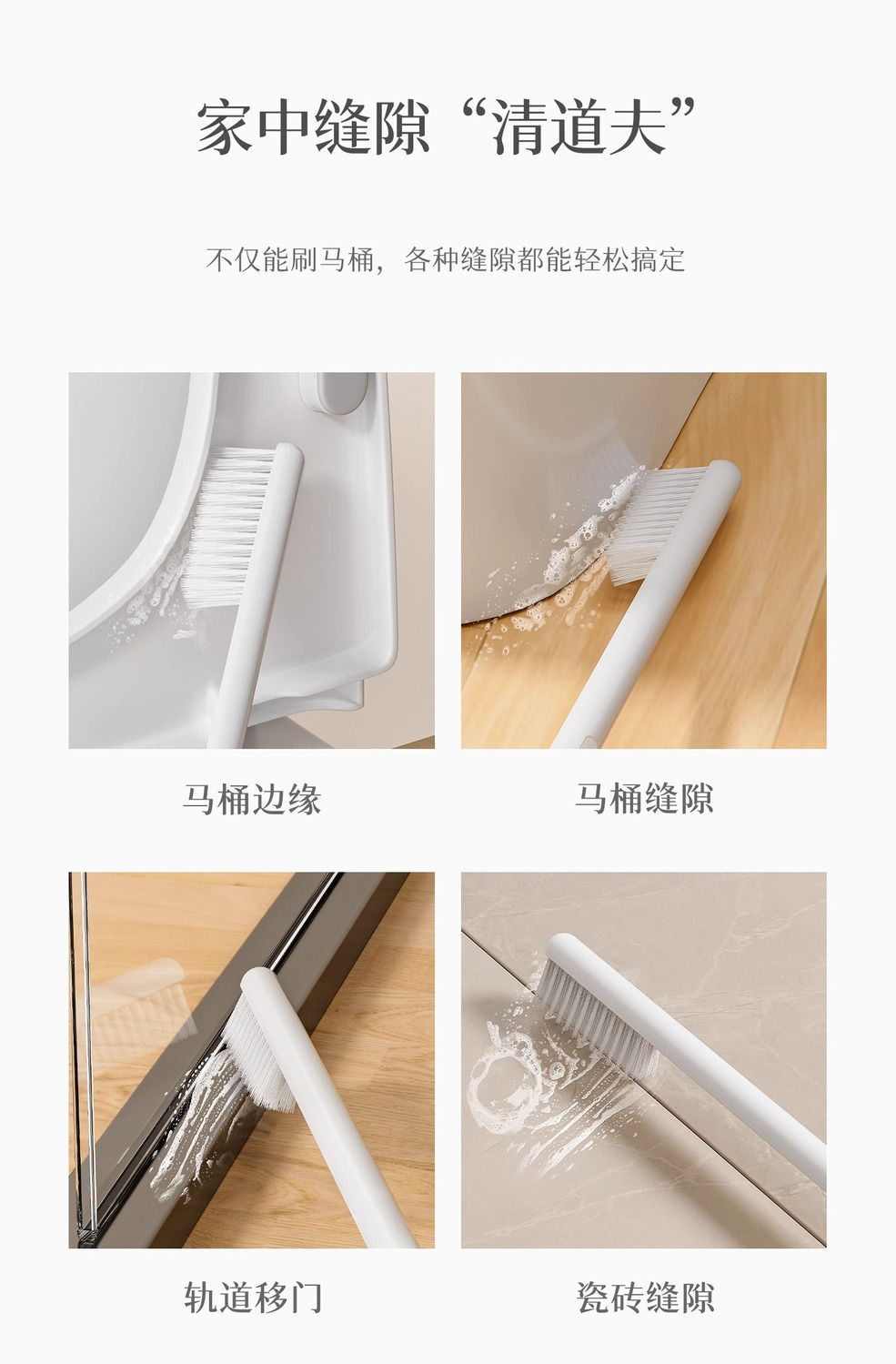 家中缝隙“清道夫”

不仅能刷马桶，各种缝隙都能轻松搞定

马桶边缘

马桶缝隙

轨道移门

瓷砖缝隙