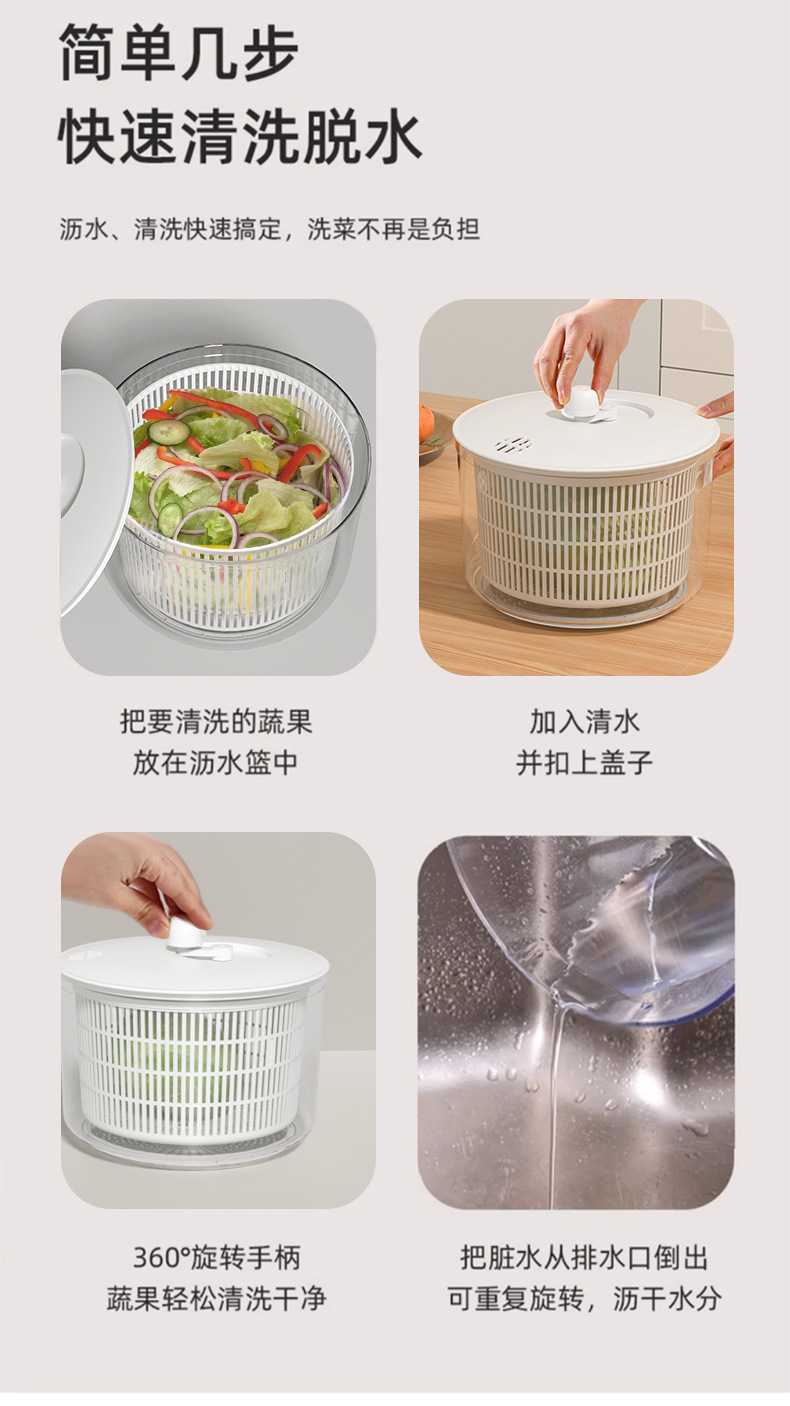 简单几步
快速清洗脱水

沥水、清洗快速搞定，洗菜不再是负担

把要清洗的蔬果
放在沥水篮中

加入清水
并扣上盖子

360°旋转手柄
蔬果轻松清洗干净

把脏水从排水口倒出
可重复旋转，沥干水分