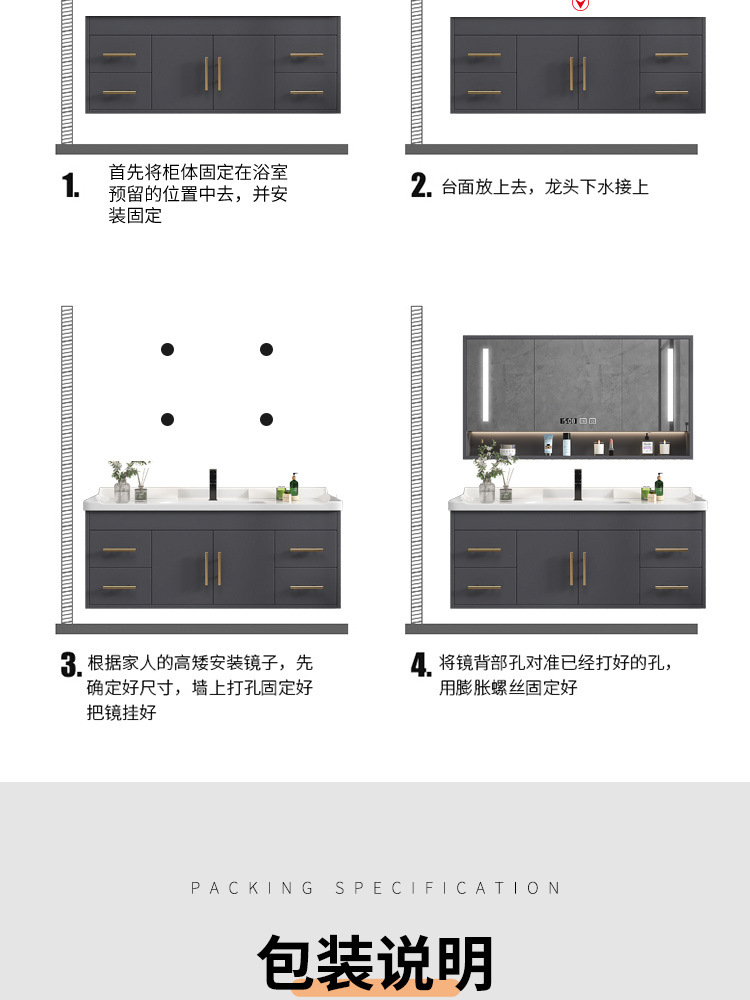 1. 首先将柜体固定在浴室预留的位置中去，并安装固定

2. 台面放上去，龙头下水接上

3. 根据家人的高矮安装镜子，先确定好尺寸，墙上打孔固定好把镜挂好

4. 将镜背部孔对准已经打好的孔，用膨胀螺丝固定好

PACKING SPECIFICATION

包装说明