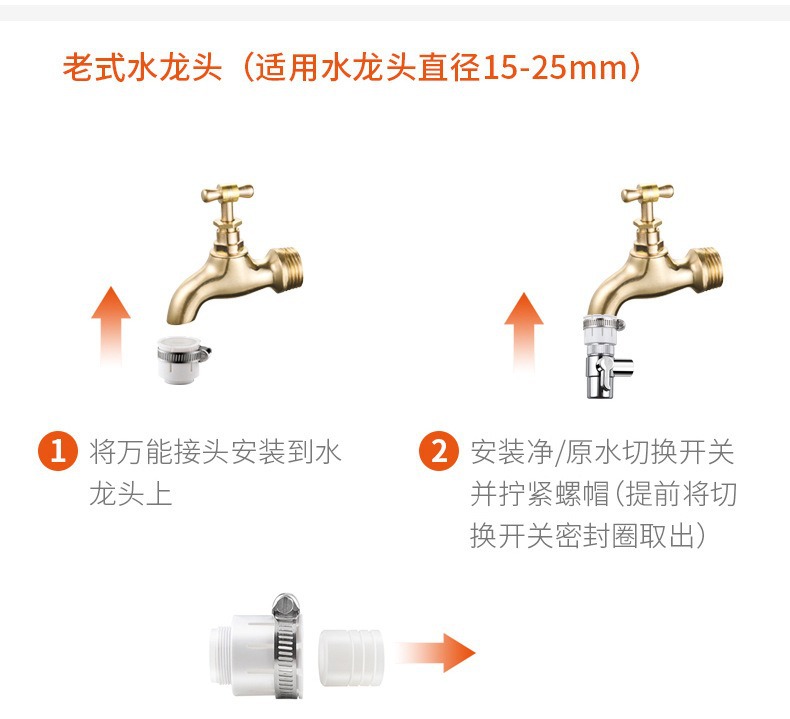 老式水龙头（适用水龙头直径15-25mm）

1 将万能接头安装到水龙头上

2 安装净/原水切换开关并拧紧螺帽(提前将切换开关密封圈取出)