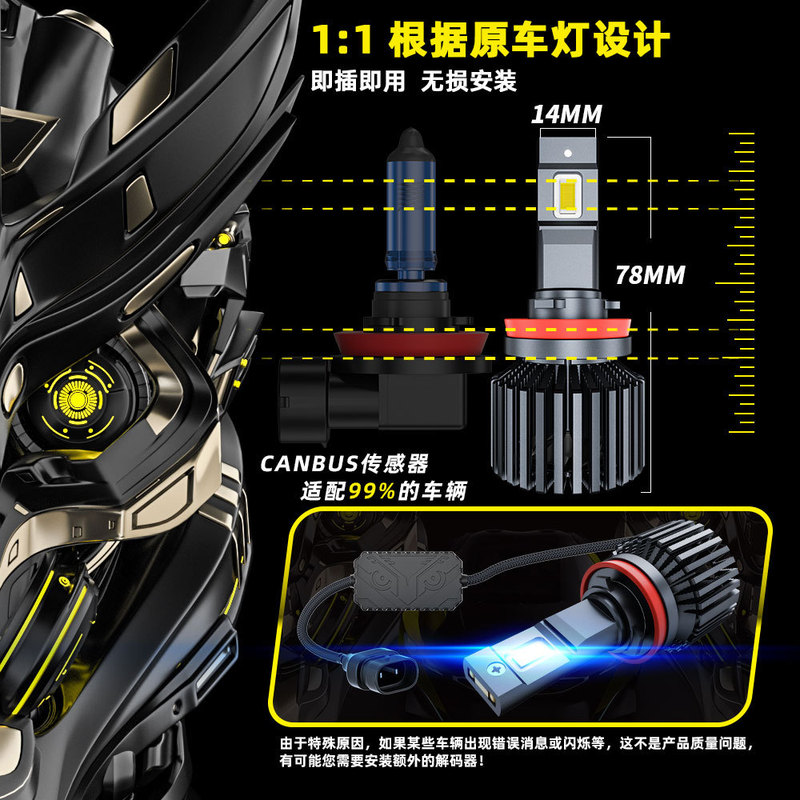 1:1 根据原车灯设计

即插即用 无损安装

14MM

78MM

CANBUS传感器
适配99%的车辆

由于特殊原因，如果某些车辆出现错误消息或闪烁等，这不是产品质量问题，有可能您需要安装额外的解码器！