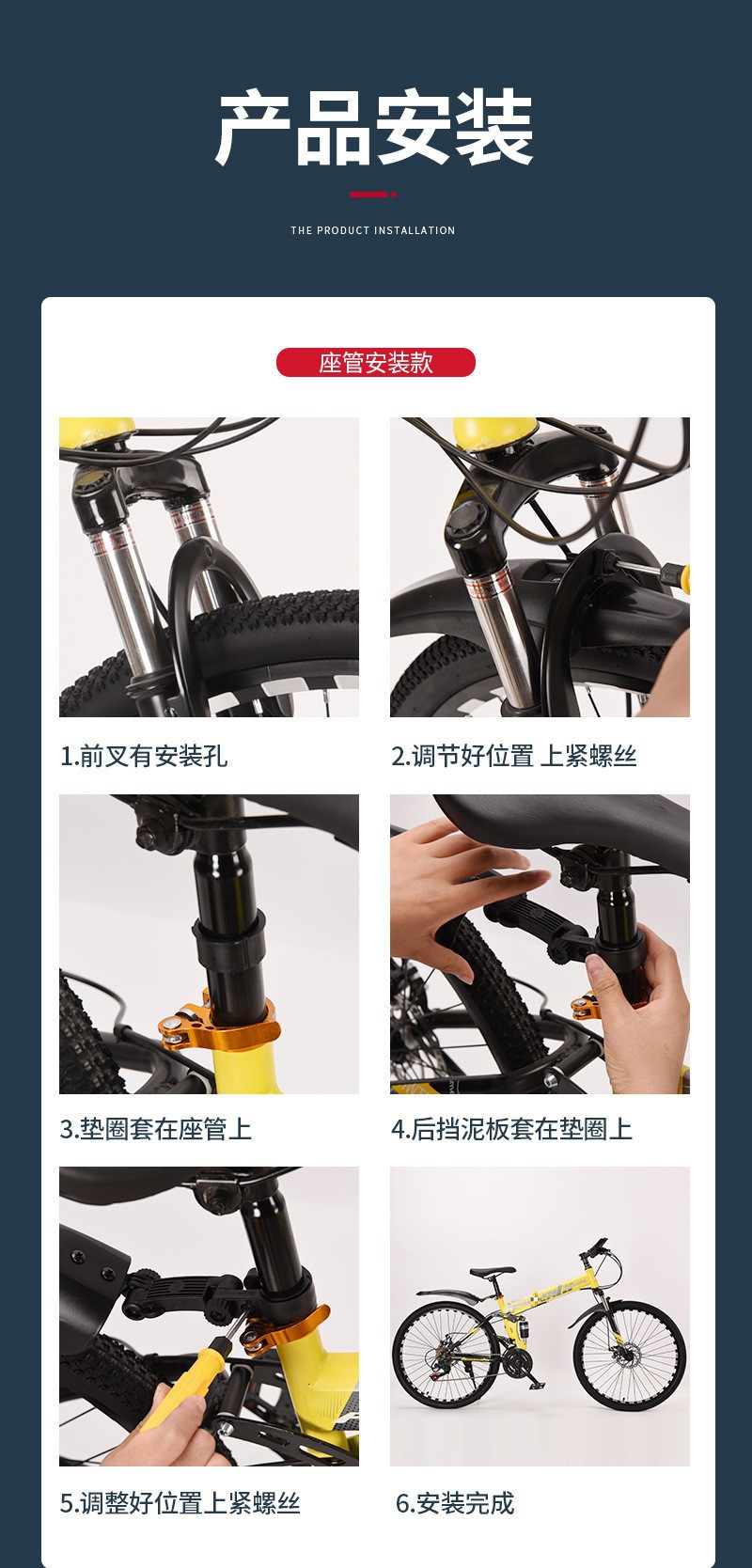 产品安装

THE PRODUCT INSTALLATION

座管安装款

1.前叉有安装孔

2.调节好位置 上紧螺丝

3.垫圈套在座管上

4.后挡泥板套在垫圈上

5.调整好位置上紧螺丝

6.安装完成