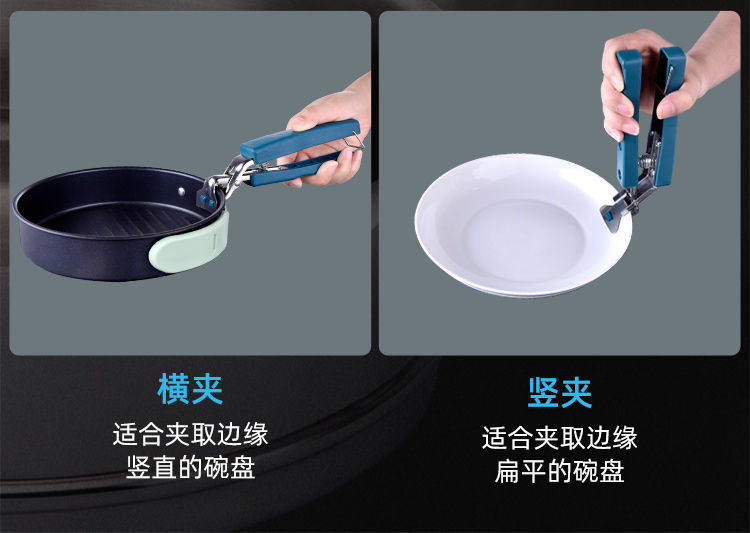 横夹

适合夹取边缘竖直的碗盘

竖夹

适合夹取边缘扁平的碗盘