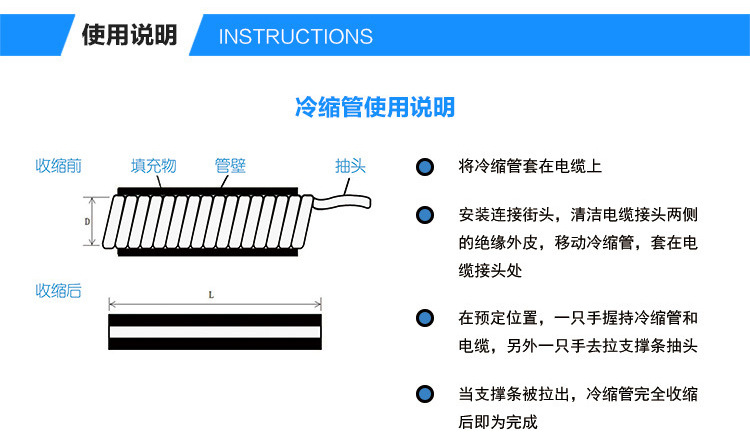 使用说明 INSTRUCTIONS

冷缩管使用说明

收缩前
填充物
管壁
抽头
D

收缩后
L

将冷缩管套在电缆上

安装连接街头，清洁电缆接头两侧的绝缘外皮，移动冷缩管，套在电缆接头处

在预定位置，一只手握持冷缩管和电缆，另外一只手去拉支撑条抽头

当支撑条被拉出，冷缩管完全收缩后即为完成