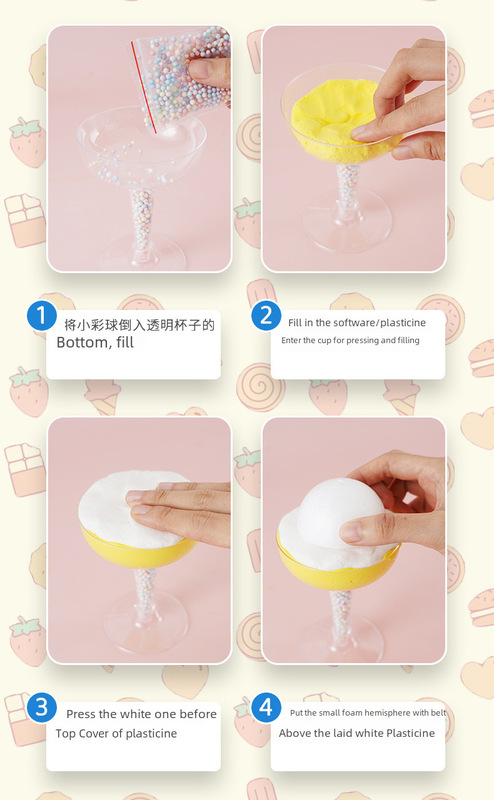 1 将小彩球倒入透明杯子的
Bottom, fill

2 Fill in the software/plasticine
Enter the cup for pressing and filling

3 Press the white one before
Top Cover of plasticine

4 Put the small foam hemisphere with belt
Above the laid white Plasticine