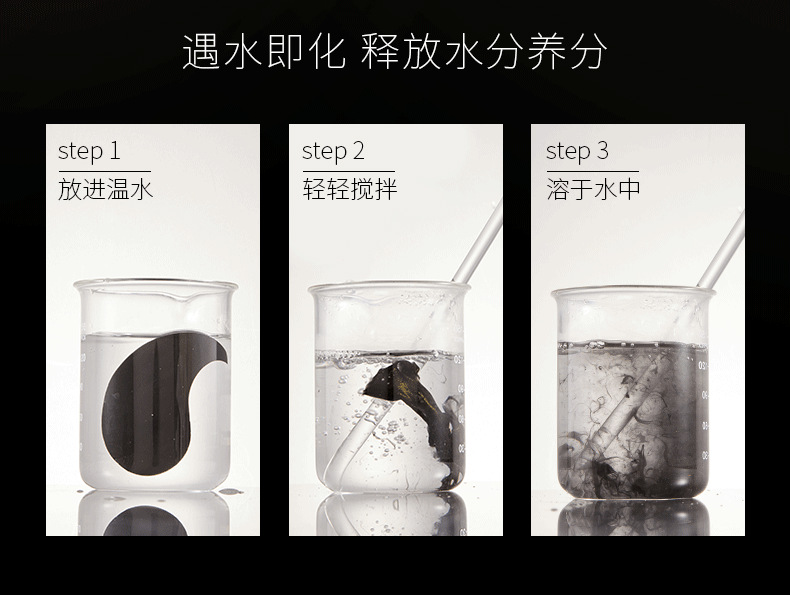 遇水即化 释放水分养分

step 1
放进温水

step 2
轻轻搅拌

step 3
溶于水中