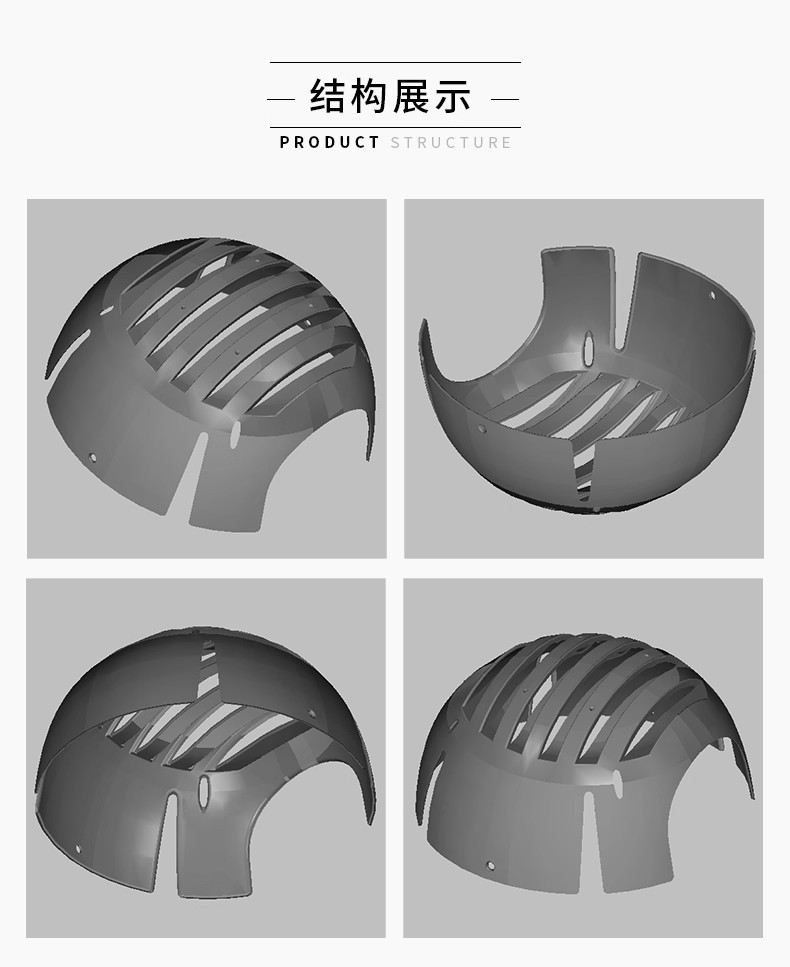 — 结构展示 —

PRODUCT STRUCTURE