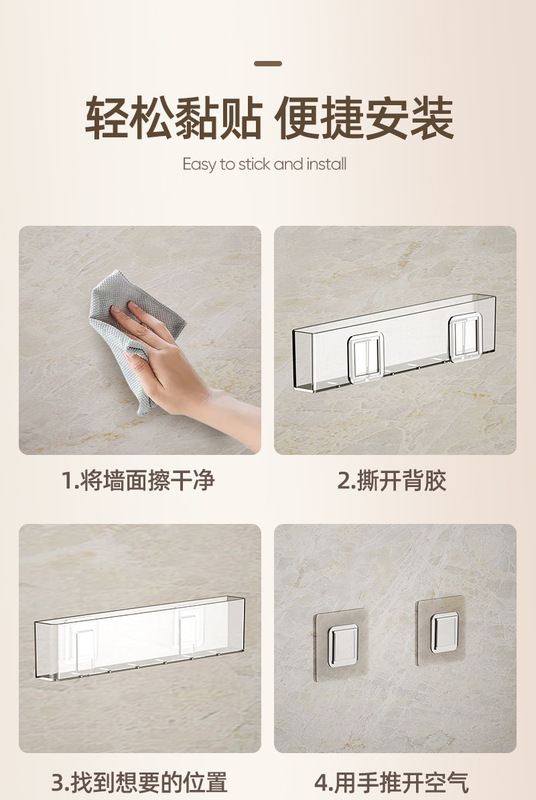 轻松黏贴 便捷安装

Easy to stick and install

1.将墙面擦干净

2.撕开背胶

3.找到想要的位置

4.用手推开空气