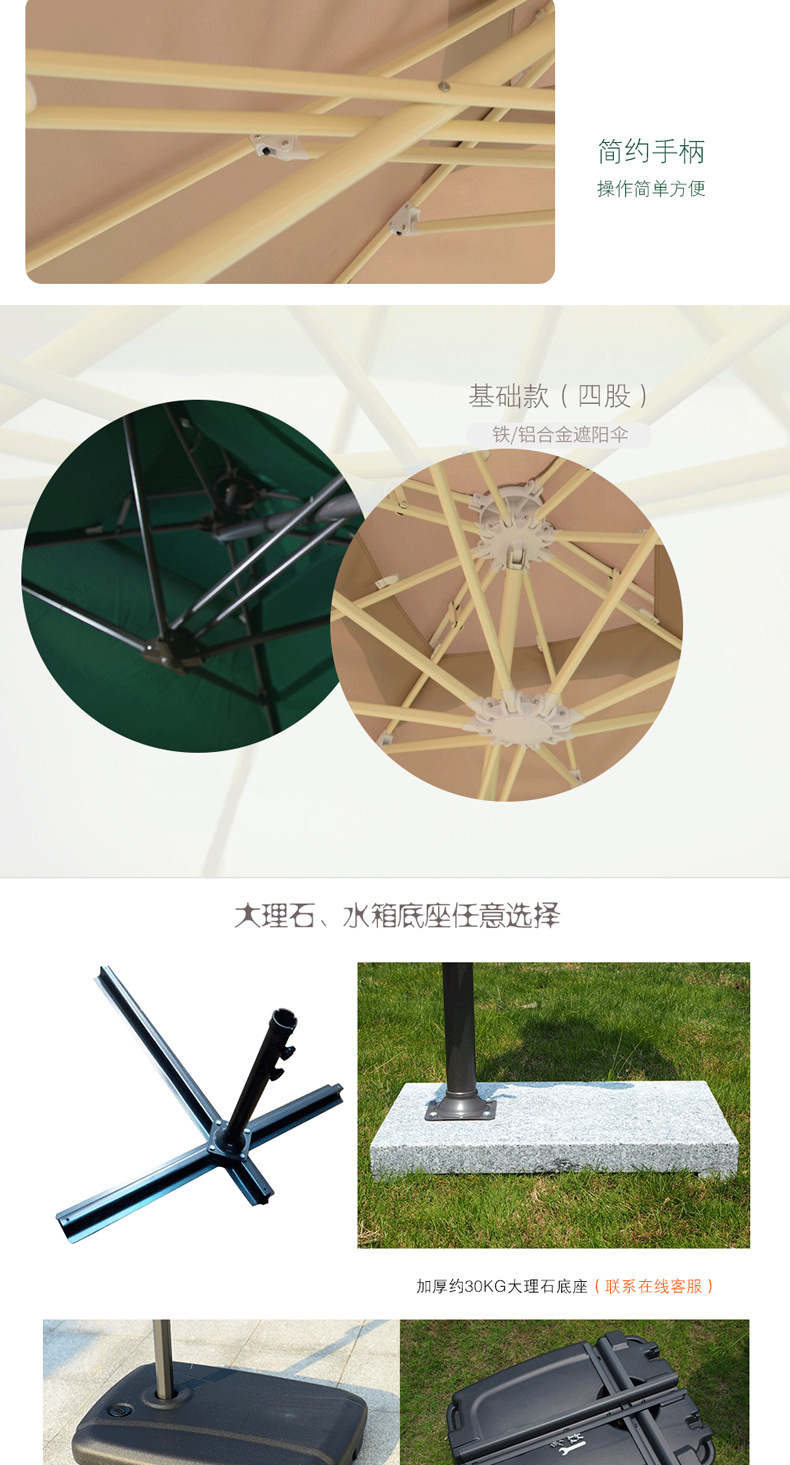 简约手柄
操作简单方便

基础款（四股）
铁/铝合金遮阳伞

大理石、水箱底座任意选择

加厚约30KG大理石底座（联系在线客服）