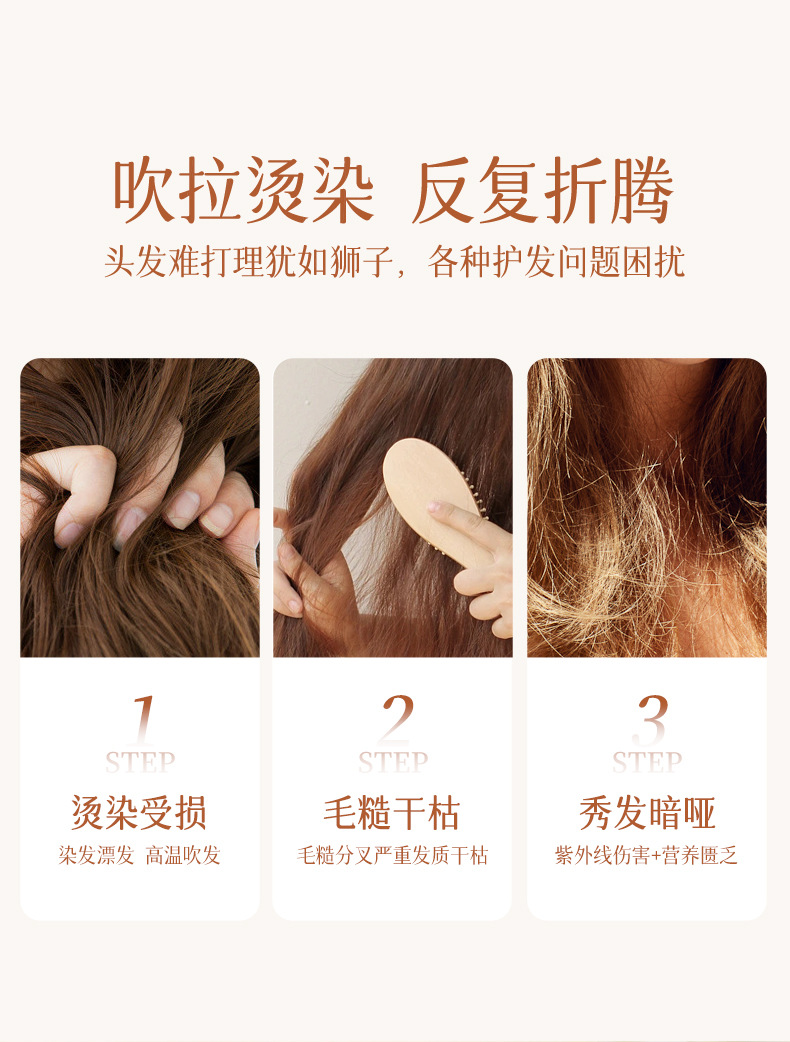 吹拉烫染 反复折腾

头发难打理犹如狮子，各种护发问题困扰

1
STEP
烫染受损
染发漂发 高温吹发

2
STEP
毛糙干枯
毛糙分叉严重发质干枯

3
STEP
秀发暗哑
紫外线伤害+营养匮乏