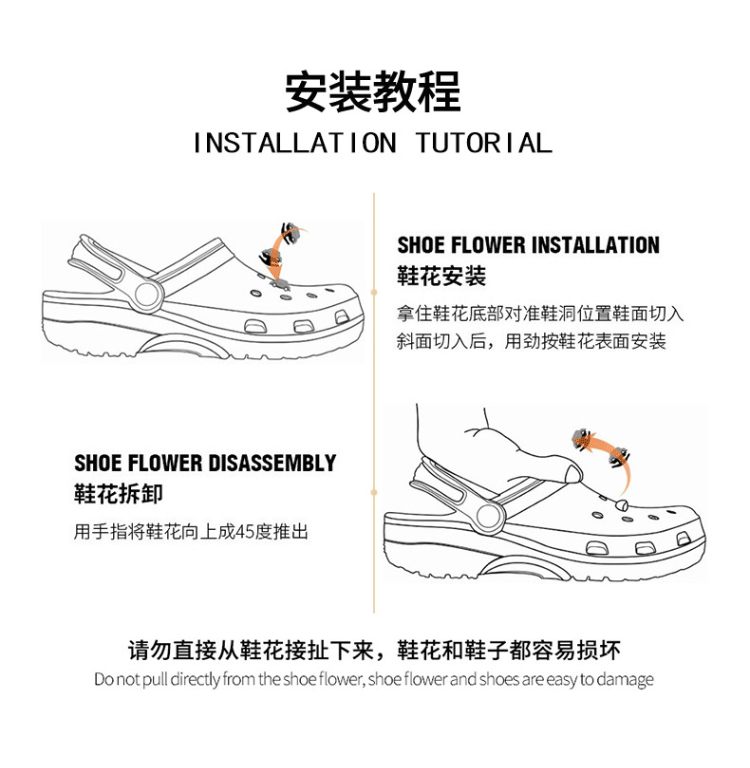 安装教程
INSTALLATION TUTORIAL

SHOE FLOWER INSTALLATION
鞋花安装

拿住鞋花底部对准鞋洞位置鞋面切入斜面切入后，用劲按鞋花表面安装

SHOE FLOWER DISASSEMBLY
鞋花拆卸

用手指将鞋花向上成45度推出

请勿直接从鞋花接扯下来，鞋花和鞋子都容易损坏
Do not pull directly from the shoe flower, shoe flower and shoes are easy to damage