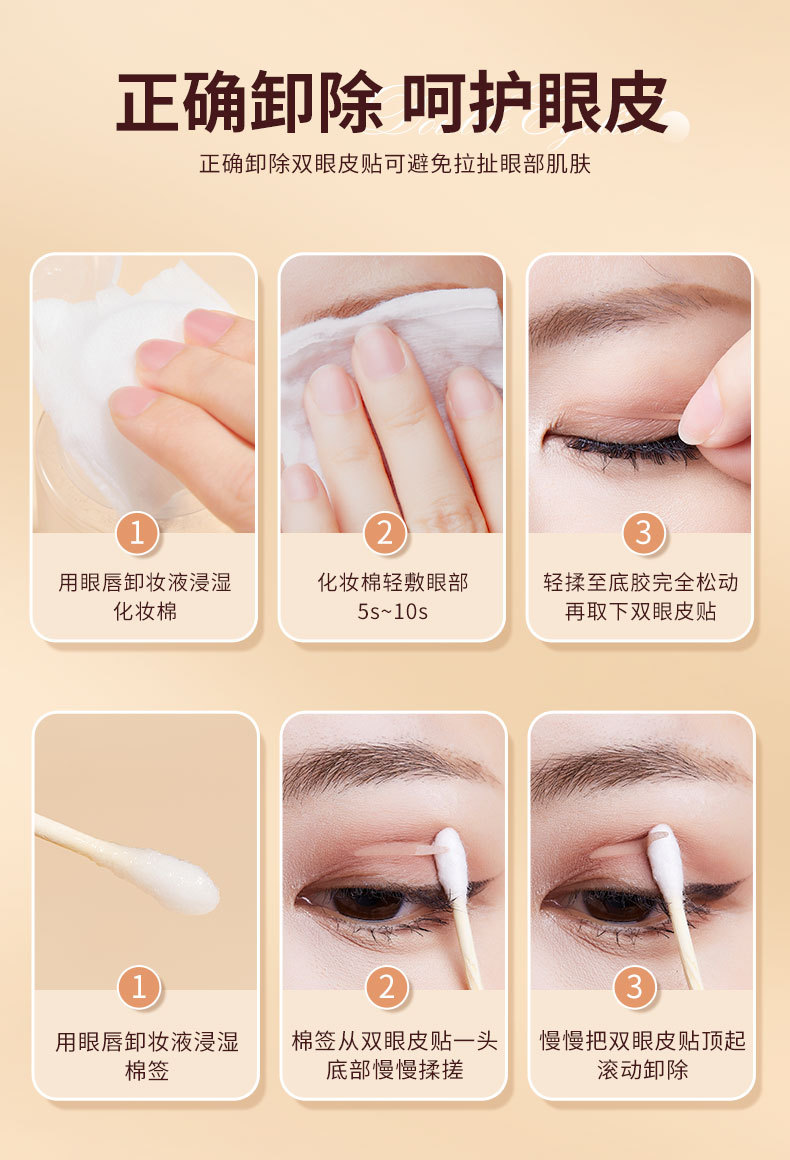 正确卸除 呵护眼皮

正确卸除双眼皮贴可避免拉扯眼部肌肤

1
用眼唇卸妆液浸湿化妆棉

2
化妆棉轻敷眼部
5s~10s

3
轻揉至底胶完全松动再取下双眼皮贴

1
用眼唇卸妆液浸湿棉签

2
棉签从双眼皮贴一头底部慢慢揉搓

3
慢慢把双眼皮贴顶起滚动卸除