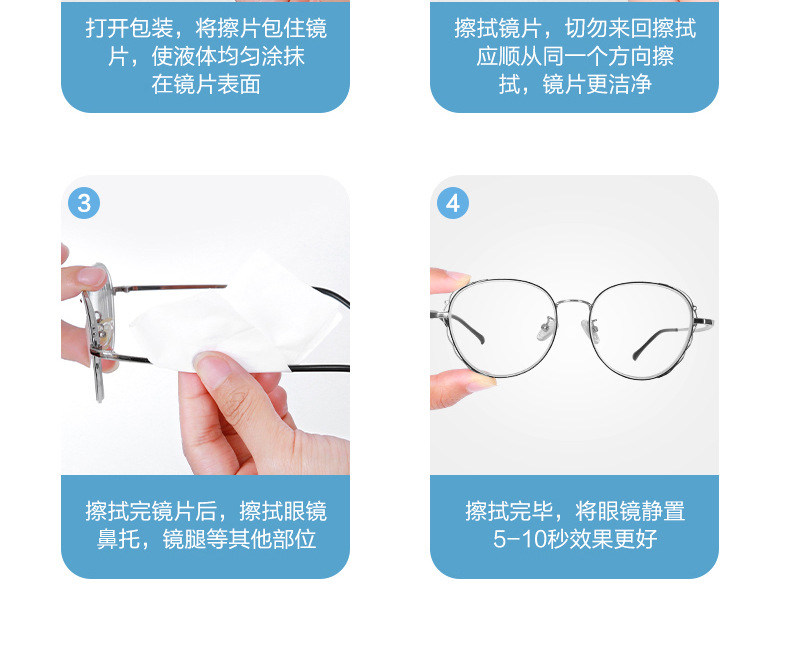 打开包装，将擦片包住镜片，使液体均匀涂抹在镜片表面

擦拭镜片，切勿来回擦拭应顺从同一个方向擦拭，镜片更洁净

3

擦拭完镜片后，擦拭眼镜鼻托，镜腿等其他部位

4

擦拭完毕，将眼镜静置5-10秒效果更好