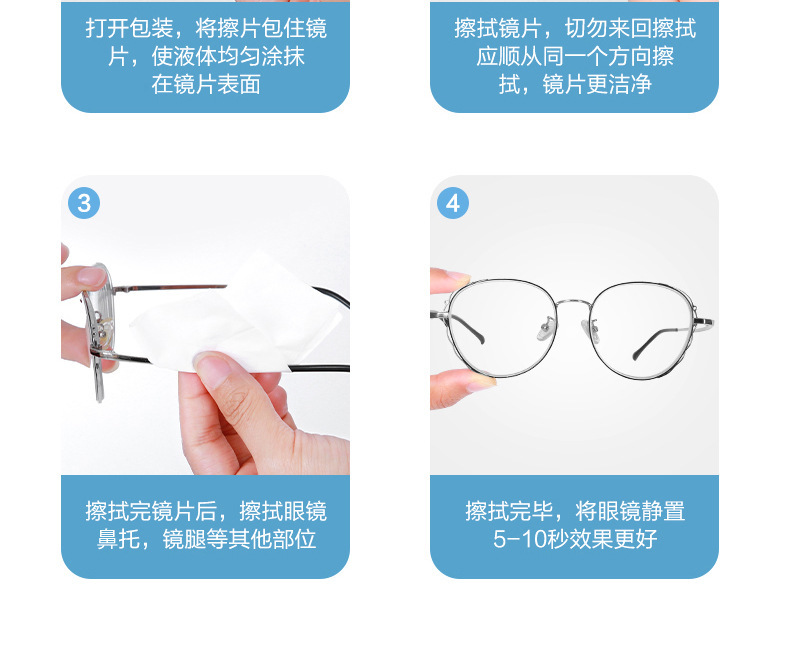 打开包装，将擦片包住镜片，使液体均匀涂抹在镜片表面

擦拭镜片，切勿来回擦拭应顺从同一个方向擦拭，镜片更洁净

3

擦拭完镜片后，擦拭眼镜鼻托，镜腿等其他部位

4

擦拭完毕，将眼镜静置5-10秒效果更好