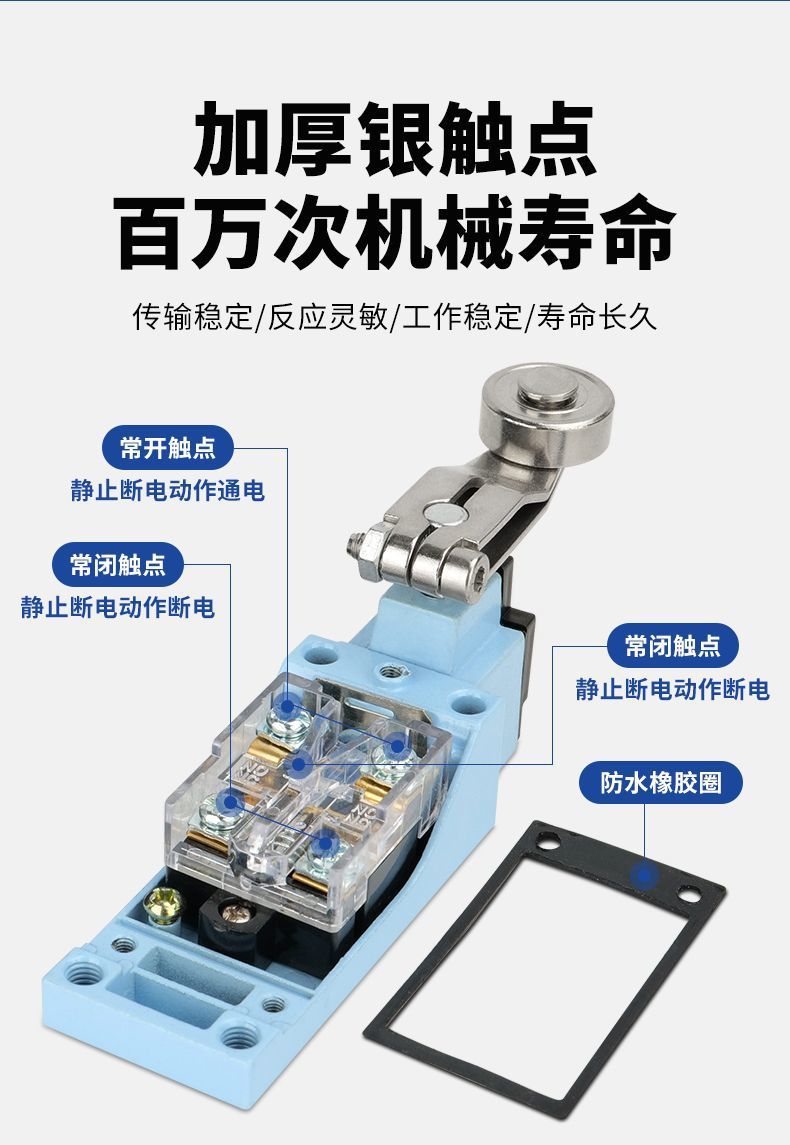 加厚银触点
百万次机械寿命

传输稳定/反应灵敏/工作稳定/寿命长久

常开触点
静止断电动作通电

常闭触点
静止断电动作断电

常闭触点
静止断电动作断电

防水橡胶圈