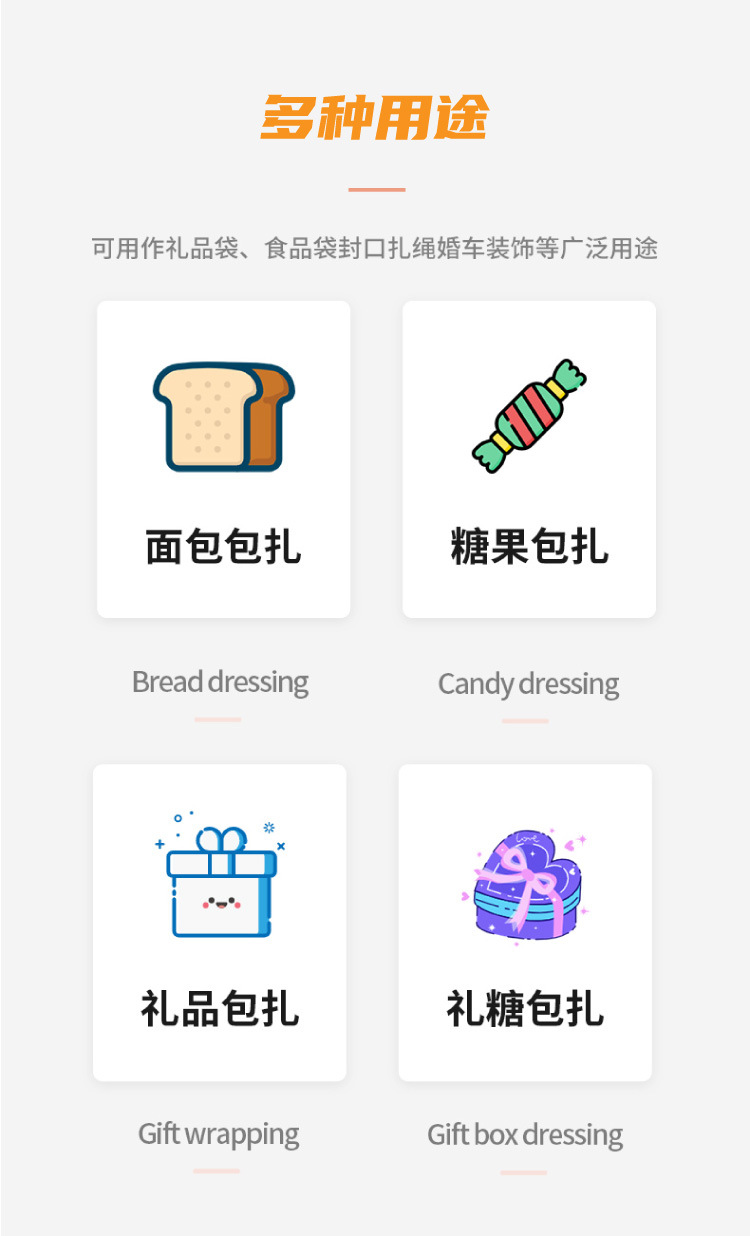 多种用途

可用作礼品袋、食品袋封口扎绳婚车装饰等广泛用途

面包包扎

Bread dressing

糖果包扎

Candy dressing

礼品包扎

Gift wrapping

礼糖包扎

Gift box dressing