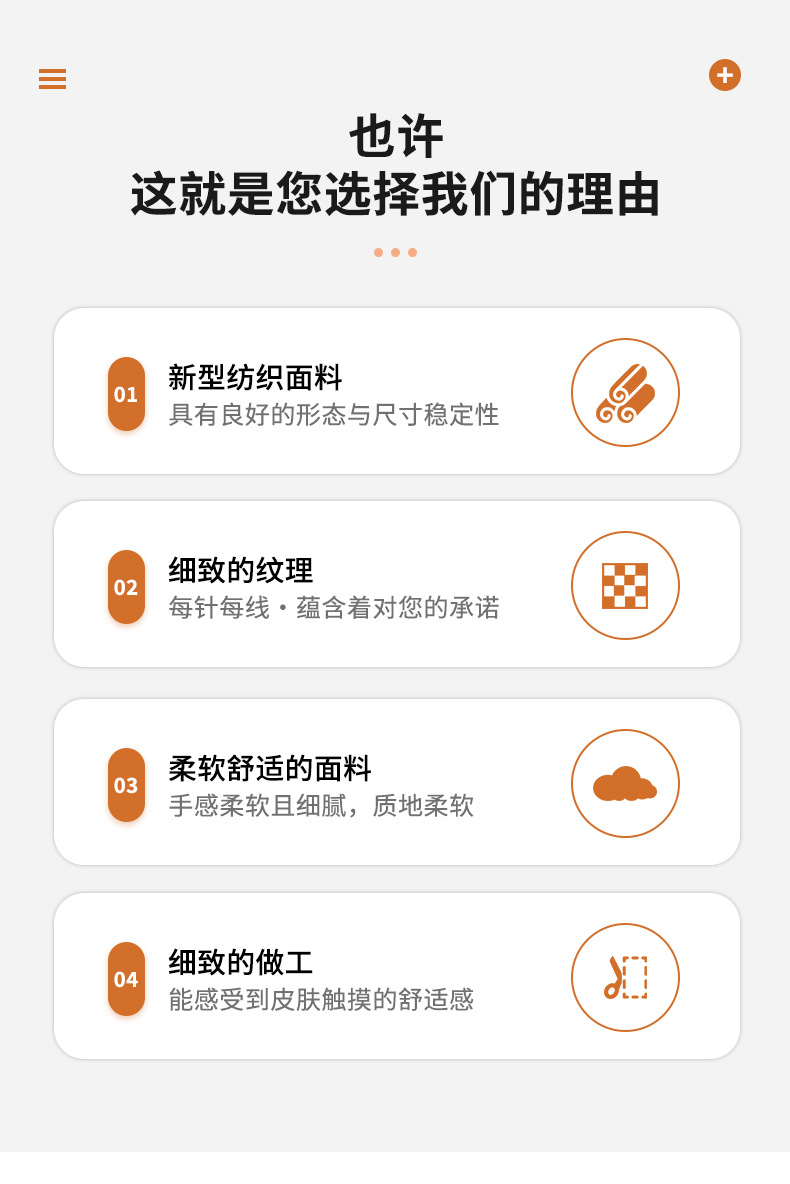 也许
这就是您选择我们的理由

01
新型纺织面料
具有良好的形态与尺寸稳定性

02
细致的纹理
每针每线·蕴含着对您的承诺

03
柔软舒适的面料
手感柔软且细腻，质地柔软

04
细致的做工
能感受到皮肤触摸的舒适感