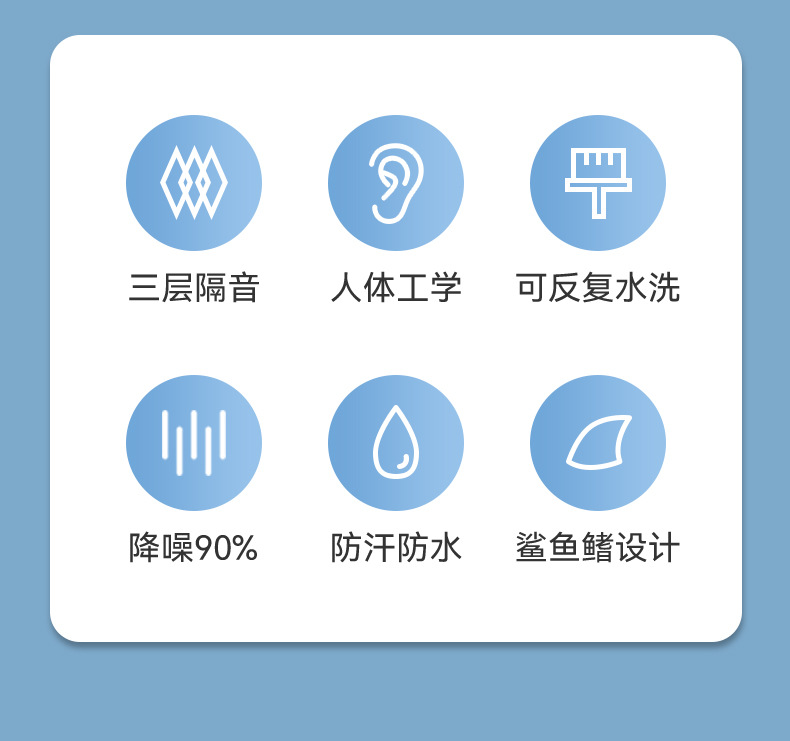 三层隔音

人体工学

可反复水洗

降噪90%

防汗防水

鲨鱼鳍设计