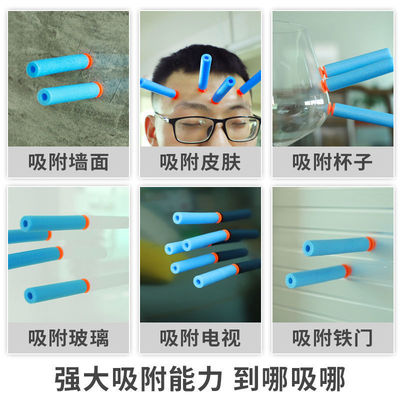 吸附墙面

吸附皮肤

吸附杯子

吸附玻璃

吸附电视

吸附铁门

强大吸附能力 到哪吸哪