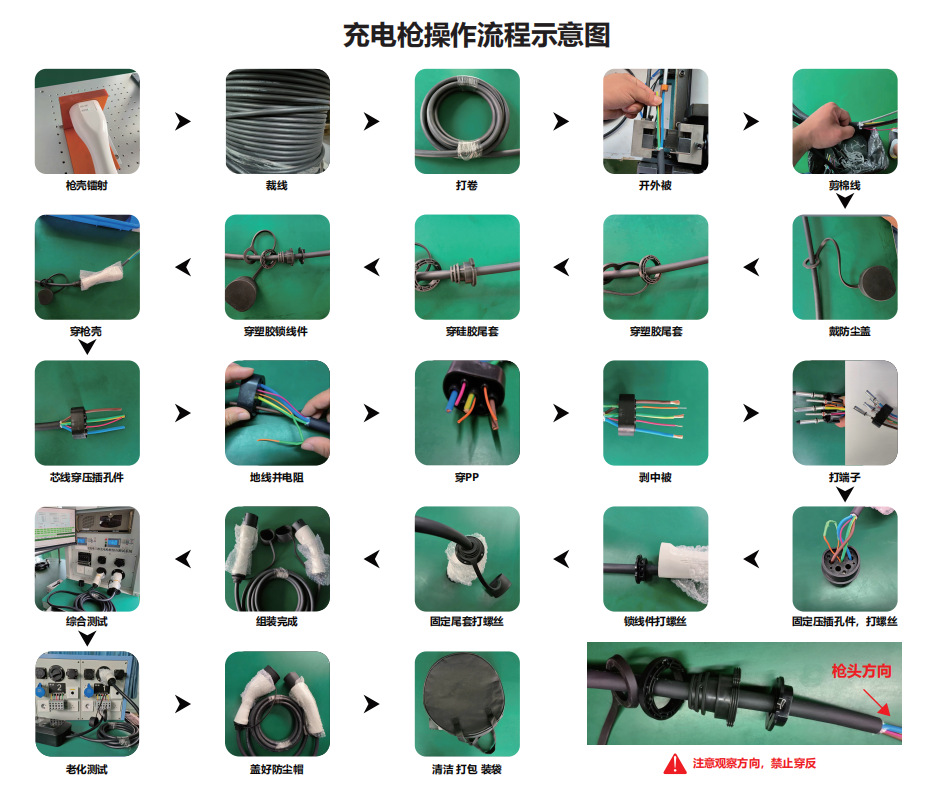 充电枪操作流程示意图

枪壳镭射

裁线

打卷

开外被

剪棉线

戴防尘盖

穿塑胶尾套

穿硅胶尾套

穿塑胶锁线件

穿枪壳

芯线穿压插孔件

地线并电阻

穿PP

剥中被

打端子

固定压插孔件，打螺丝

锁线件打螺丝

固定尾套打螺丝

组装完成

综合测试

老化测试

盖好防尘帽

清洁 打包 装袋

枪头方向

注意观察方向，禁止穿反