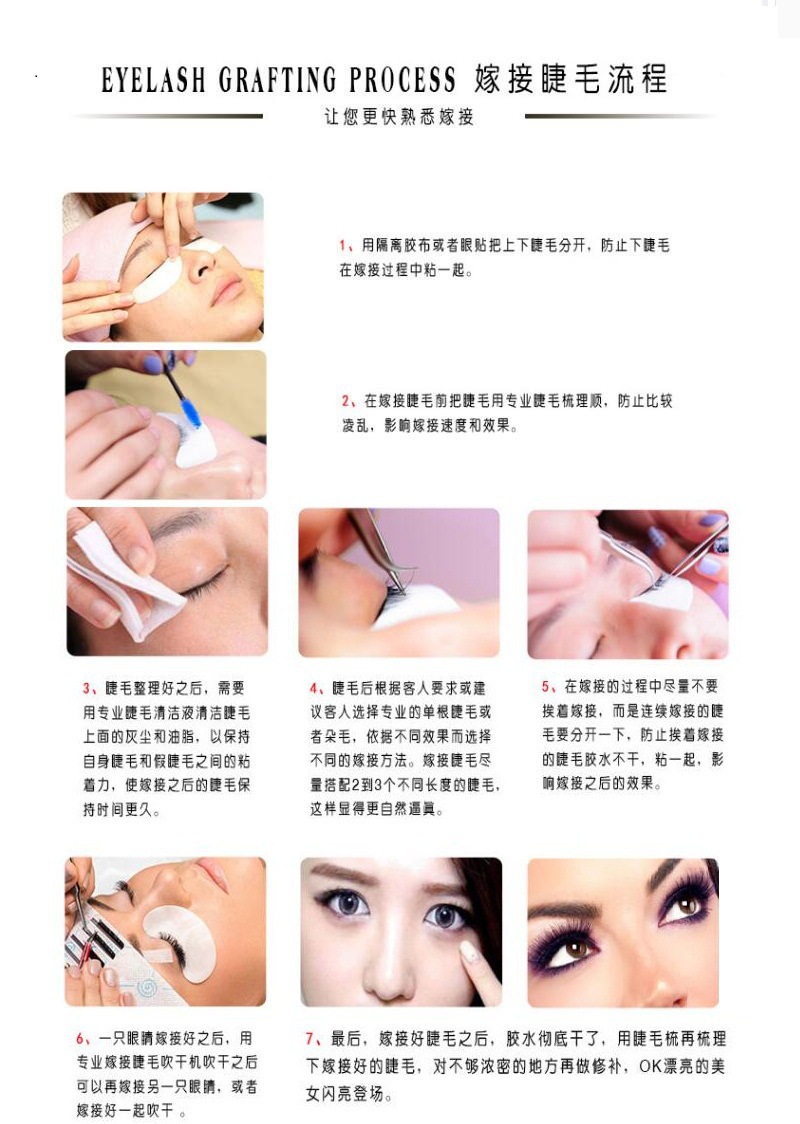 EYELASH GRAFTING PROCESS 嫁接睫毛流程

让您更快熟悉嫁接

1、用隔离胶布或者眼贴把上下睫毛分开，防止下睫毛在嫁接过程中粘一起。

2、在嫁接睫毛前把睫毛用专业睫毛梳理顺，防止比较凌乱，影响嫁接速度和效果。

3、睫毛整理好之后，需要用专业睫毛清洁液清洁睫毛上面的灰尘和油脂，以保持自身睫毛和假睫毛之间的粘着力，使嫁接之后的睫毛保持时间更久。

4、睫毛后根据客人要求或建议客人选择专业的单根睫毛或者朵毛，依据不同效果而选择不同的嫁接方法。嫁接睫毛尽量搭配2到3个不同长度的睫毛，这样显得更自然逼真。

5、在嫁接的过程中尽量不要挨着嫁接，而是连续嫁接的睫毛要分开一下，防止挨着嫁接的睫毛胶水不干，粘一起，影响嫁接之后的效果。

6、一只眼睛嫁接好之后，用专业嫁接睫毛吹干机吹干之后可以再嫁接另一只眼睛，或者嫁接好一起吹干。

7、最后，嫁接好睫毛之后，胶水彻底干了，用睫毛梳再梳理下嫁接好的睫毛，对不够浓密的地方再做修补，OK漂亮的美女闪亮登场。