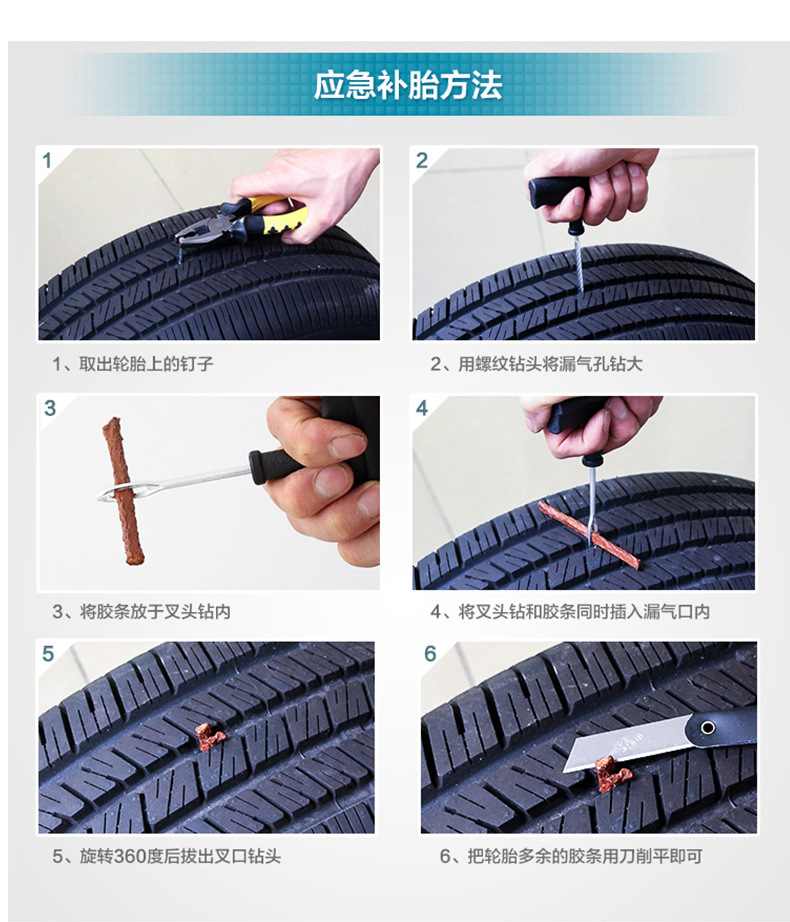 应急补胎方法

1

1、取出轮胎上的钉子

2

2、用螺纹钻头将漏气孔钻大

3

3、将胶条放于叉头钻内

4

4、将叉头钻和胶条同时插入漏气口内

5

5、旋转360度后拔出叉口钻头

6

6、把轮胎多余的胶条用刀削平即可