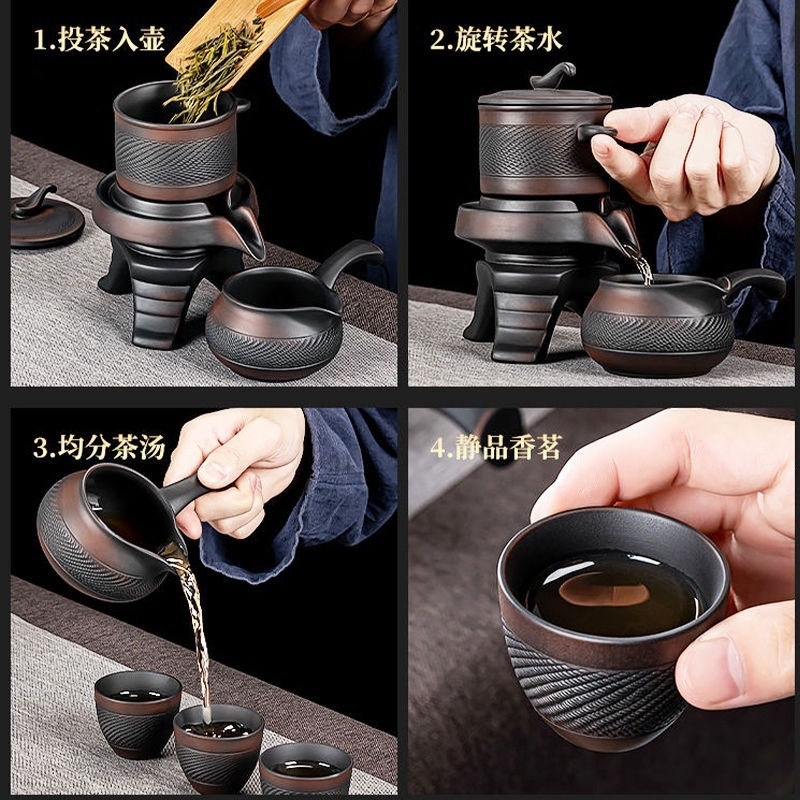 1.投茶入壶

2.旋转茶水

3.均分茶汤

4.静品香茗