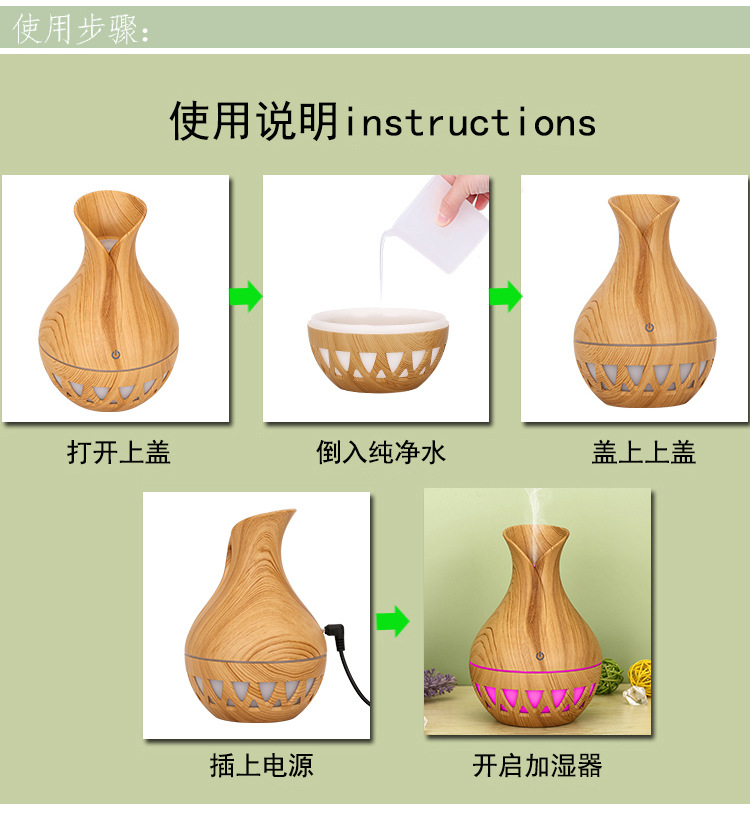 使用步骤:

使用说明instructions

打开上盖

倒入纯净水

盖上上盖

插上电源

开启加湿器