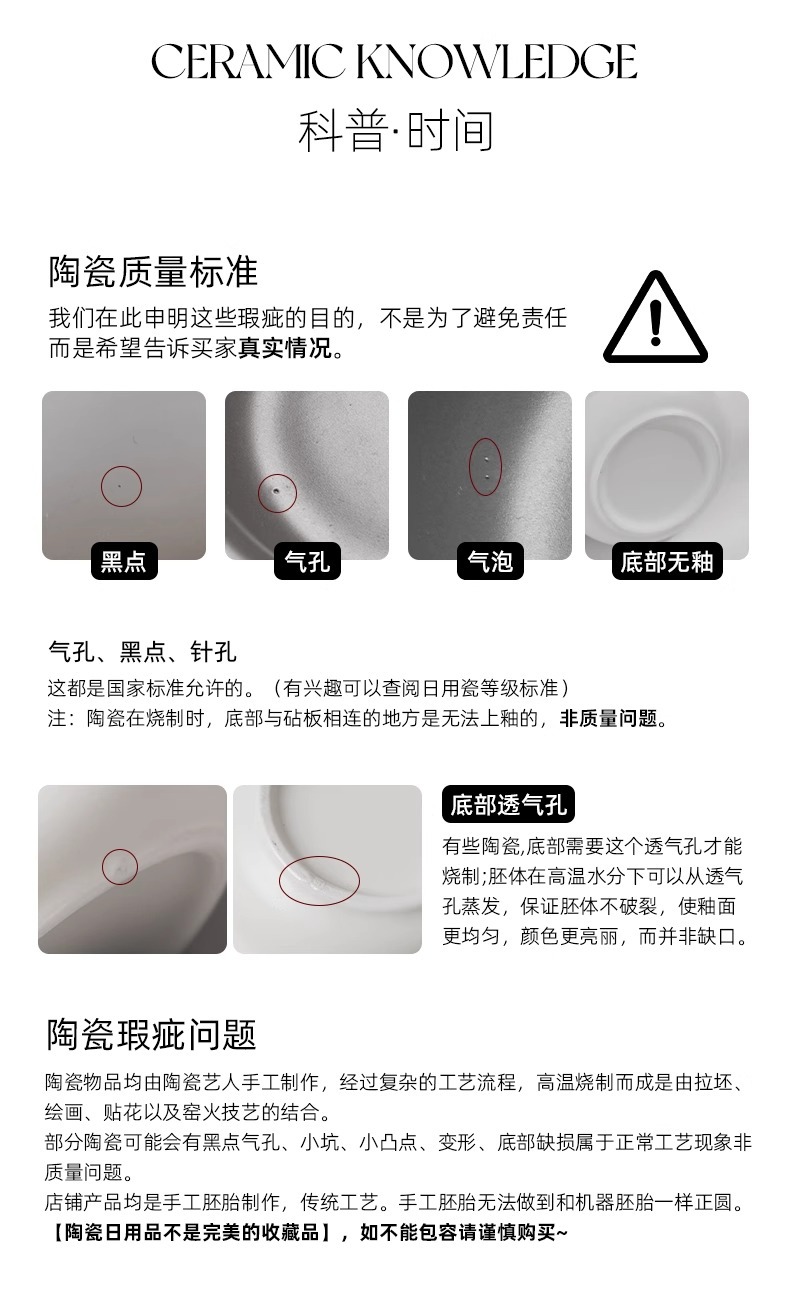 CERAMIC KNOWLEDGE
科普·时间

陶瓷质量标准
我们在此申明这些瑕疵的目的，不是为了避免责任而是希望告诉买家真实情况。

黑点
气孔
气泡
底部无釉

气孔、黑点、针孔
这都是国家标准允许的。（有兴趣可以查阅日用瓷等级标准）
注：陶瓷在烧制时，底部与砧板相连的地方是无法上釉的，非质量问题。

底部透气孔
有些陶瓷,底部需要这个透气孔才能烧制;胚体在高温水分下可以从透气孔蒸发，保证胚体不破裂，使釉面更均匀，颜色更亮丽，而并非缺口。

陶瓷瑕疵问题
陶瓷物品均由陶瓷艺人手工制作，经过复杂的工艺流程，高温烧制而成是由拉坯、绘画、贴花以及窑火技艺的结合。
部分陶瓷可能会有黑点气孔、小坑、小凸点、变形、底部缺损属于正常工艺现象非质量问题。
店铺产品均是手工胚胎制作，传统工艺。手工胚胎无法做到和机器胚胎一样正圆。
【陶瓷日用品不是完美的收藏品】，如不能包容请谨慎购买~